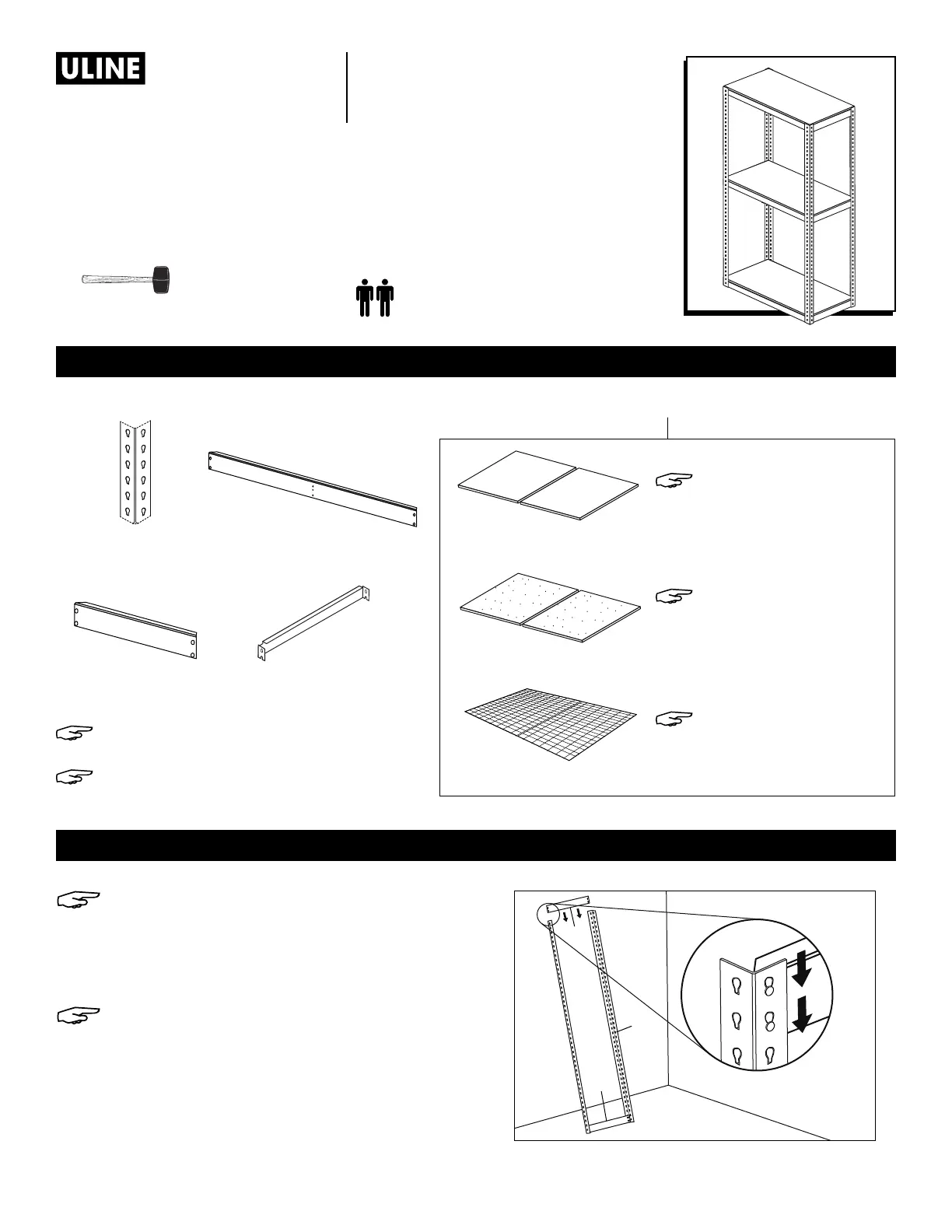 ULINE