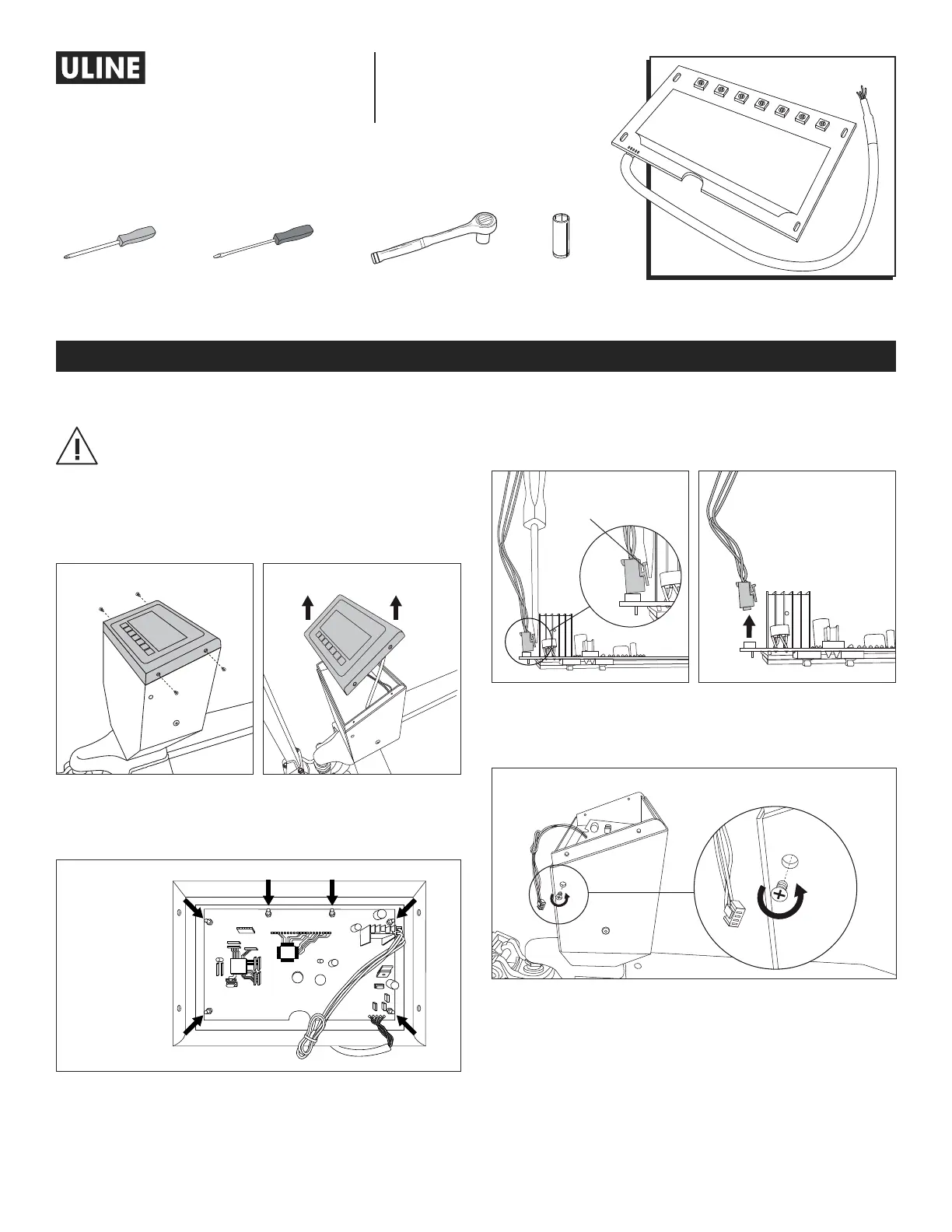 ULINE