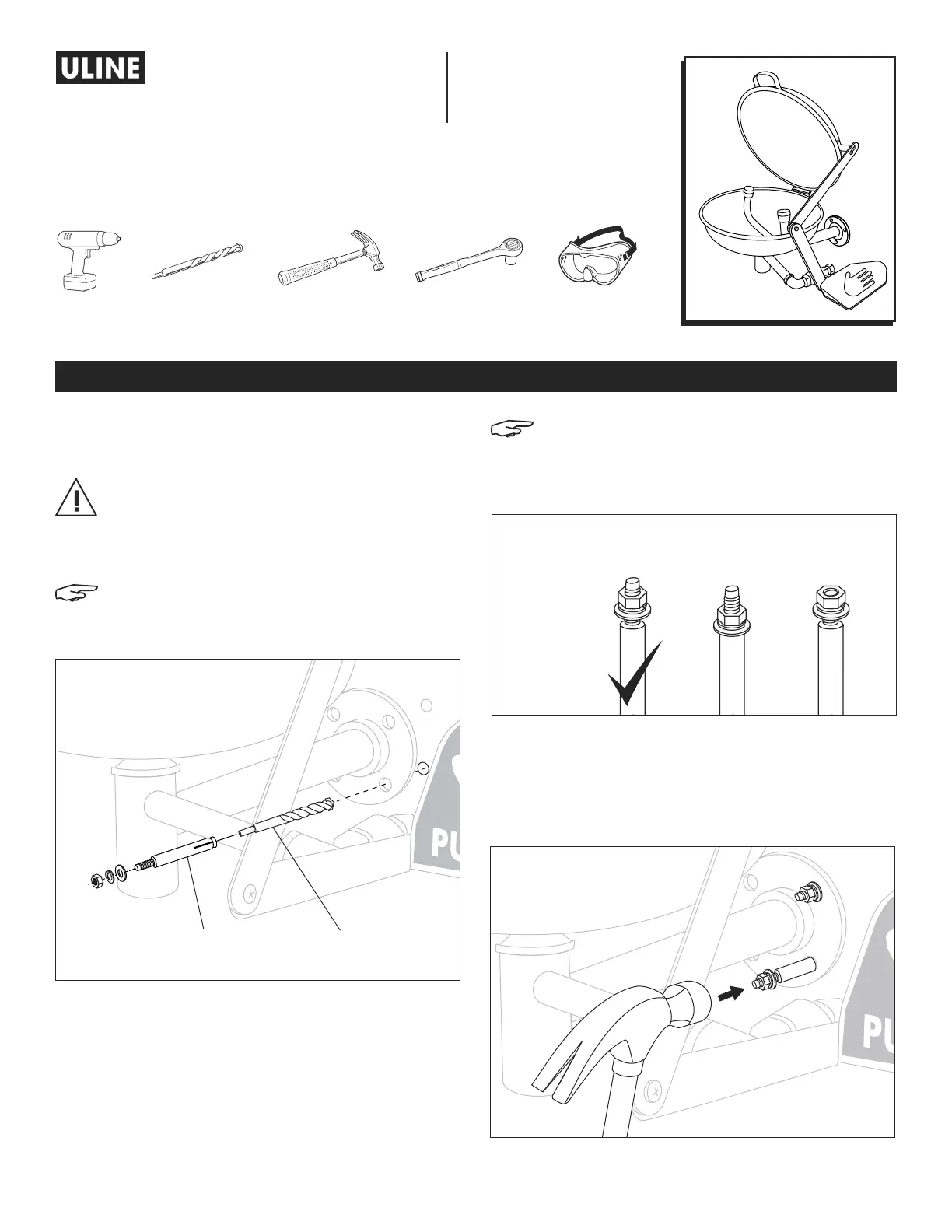 ULINE

PU

PU