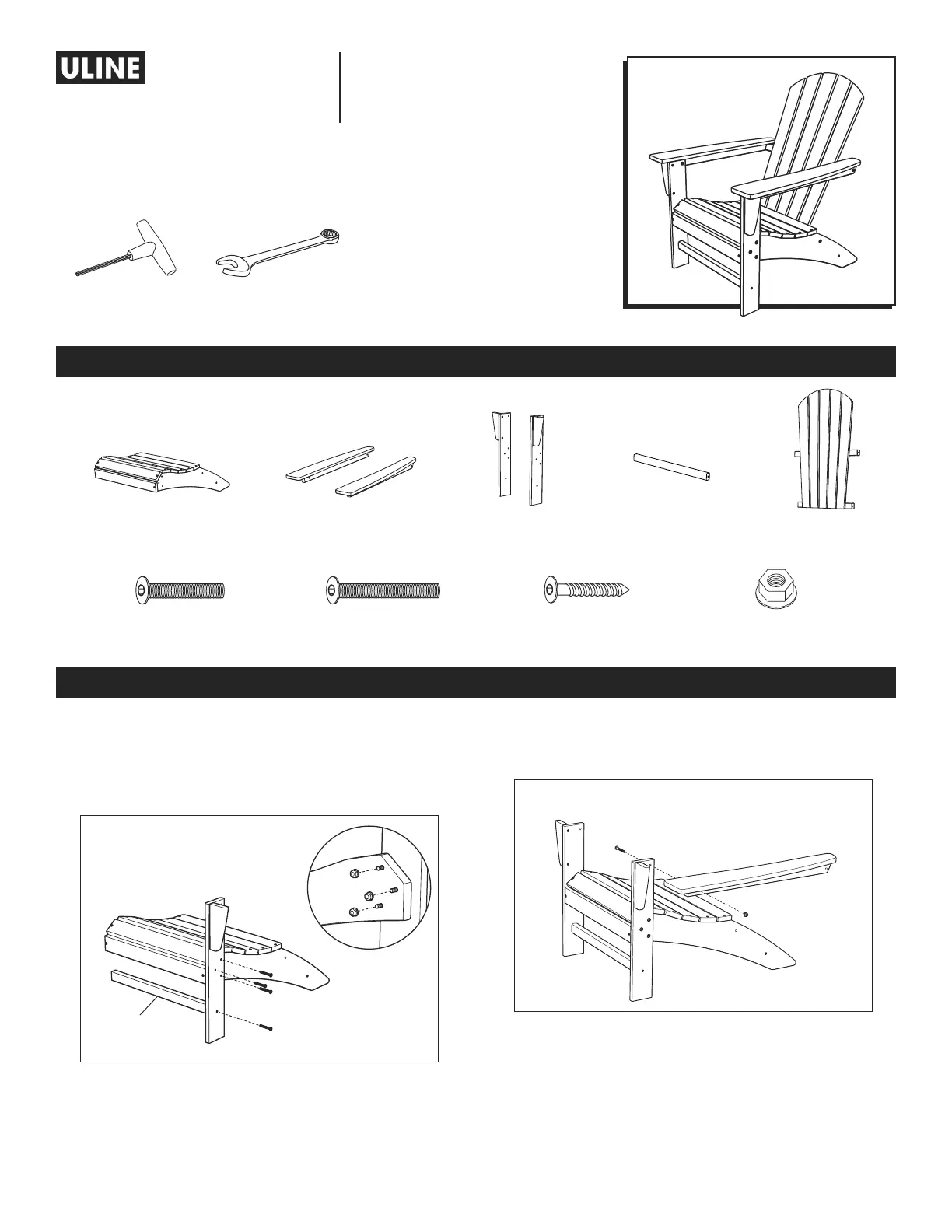 ULINE