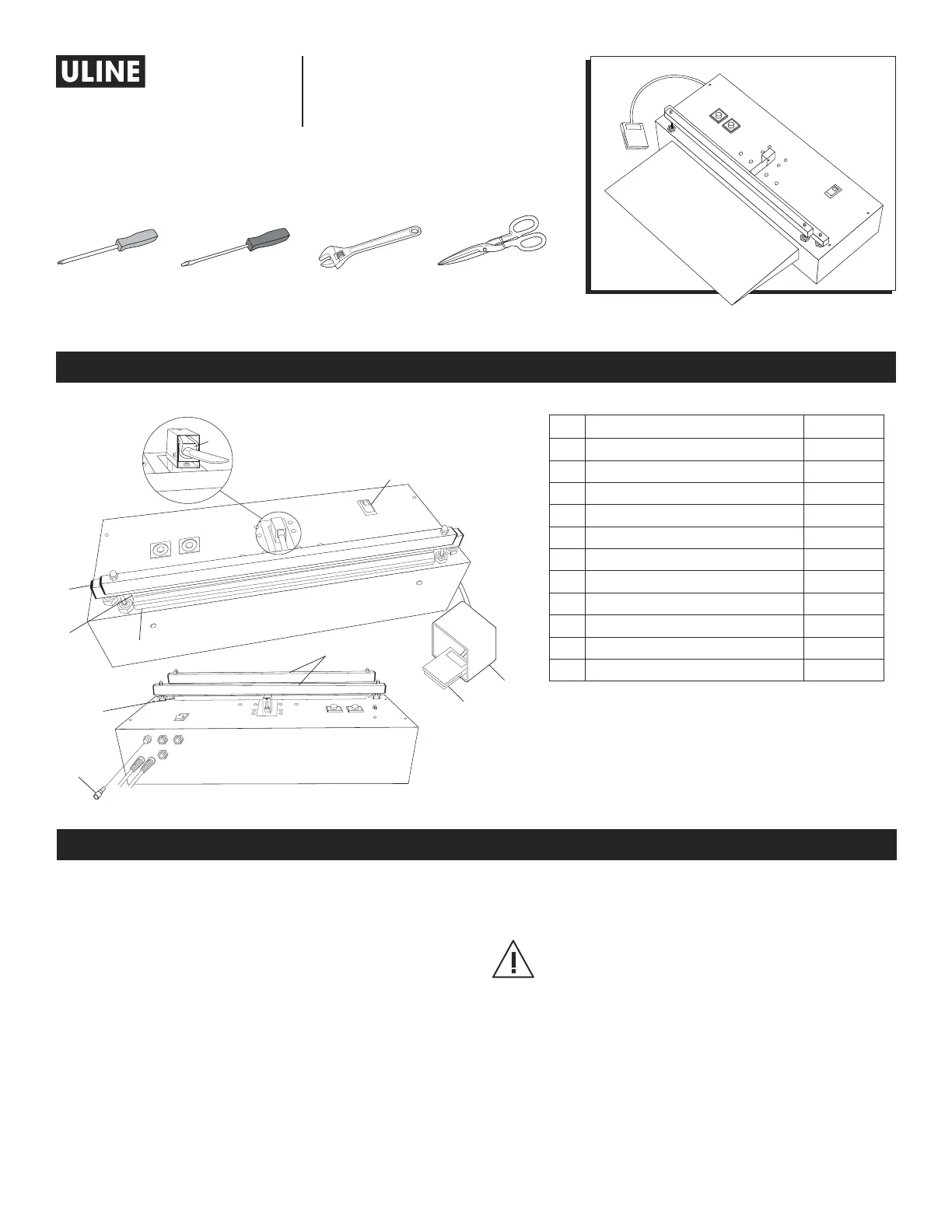 ULINE