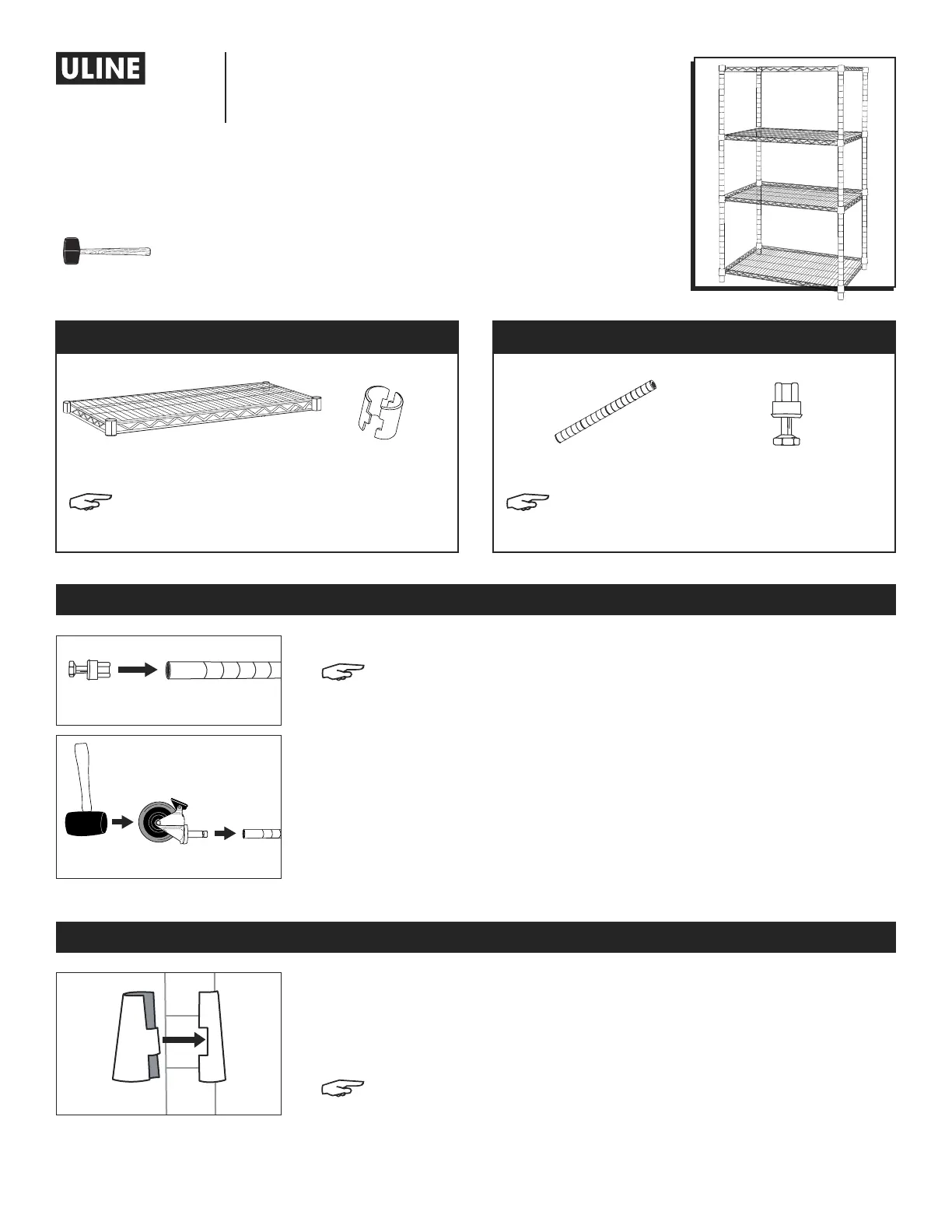 ULINE