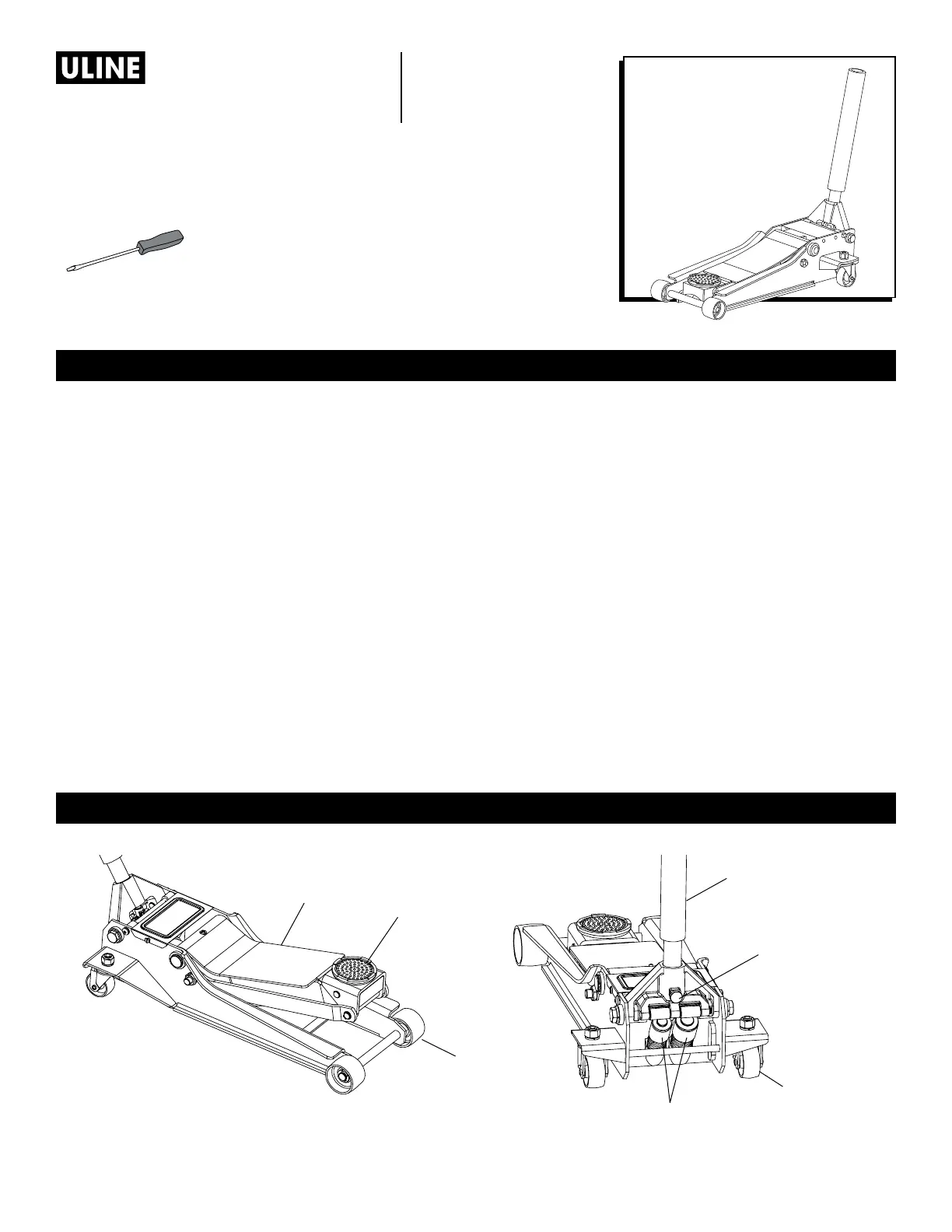 ULINE