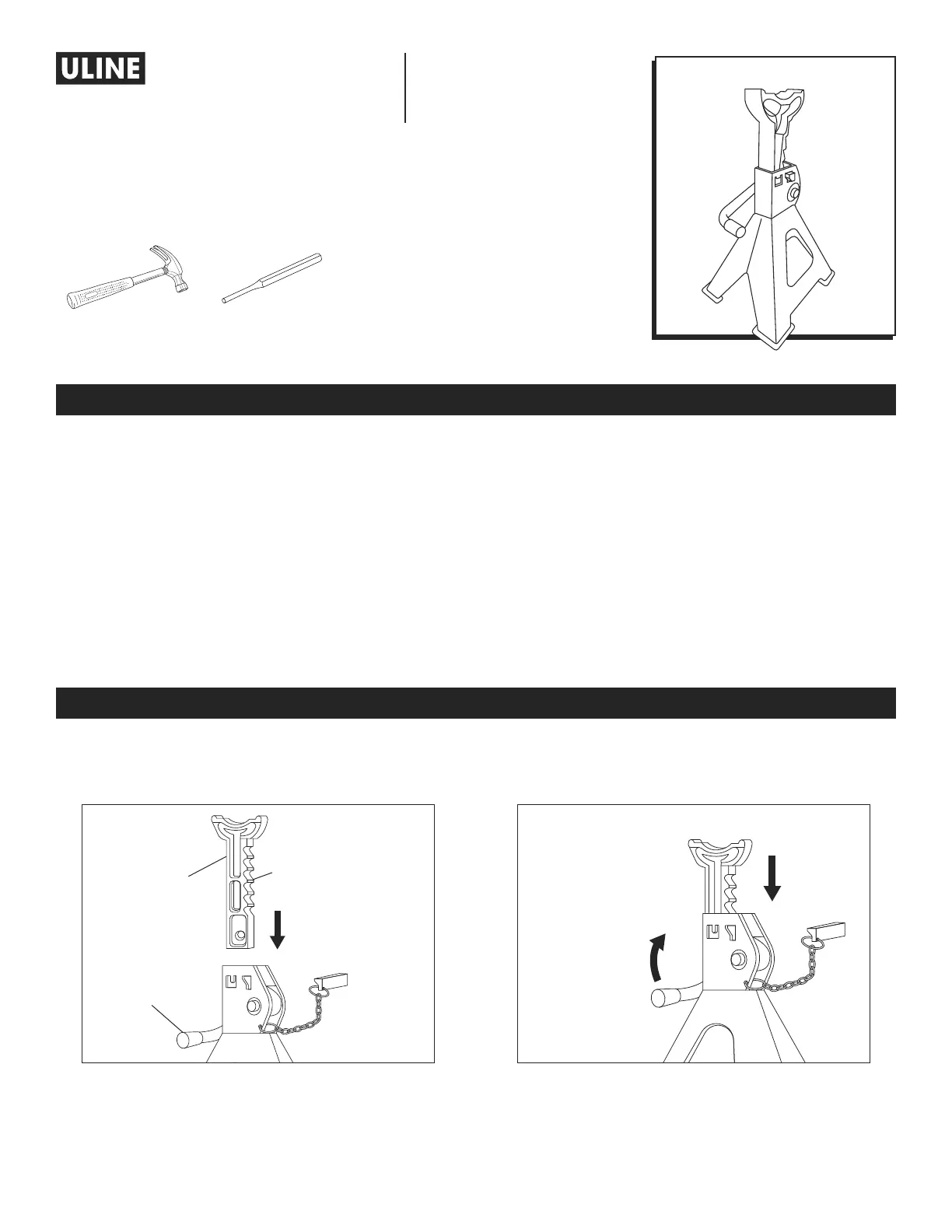 ULINE