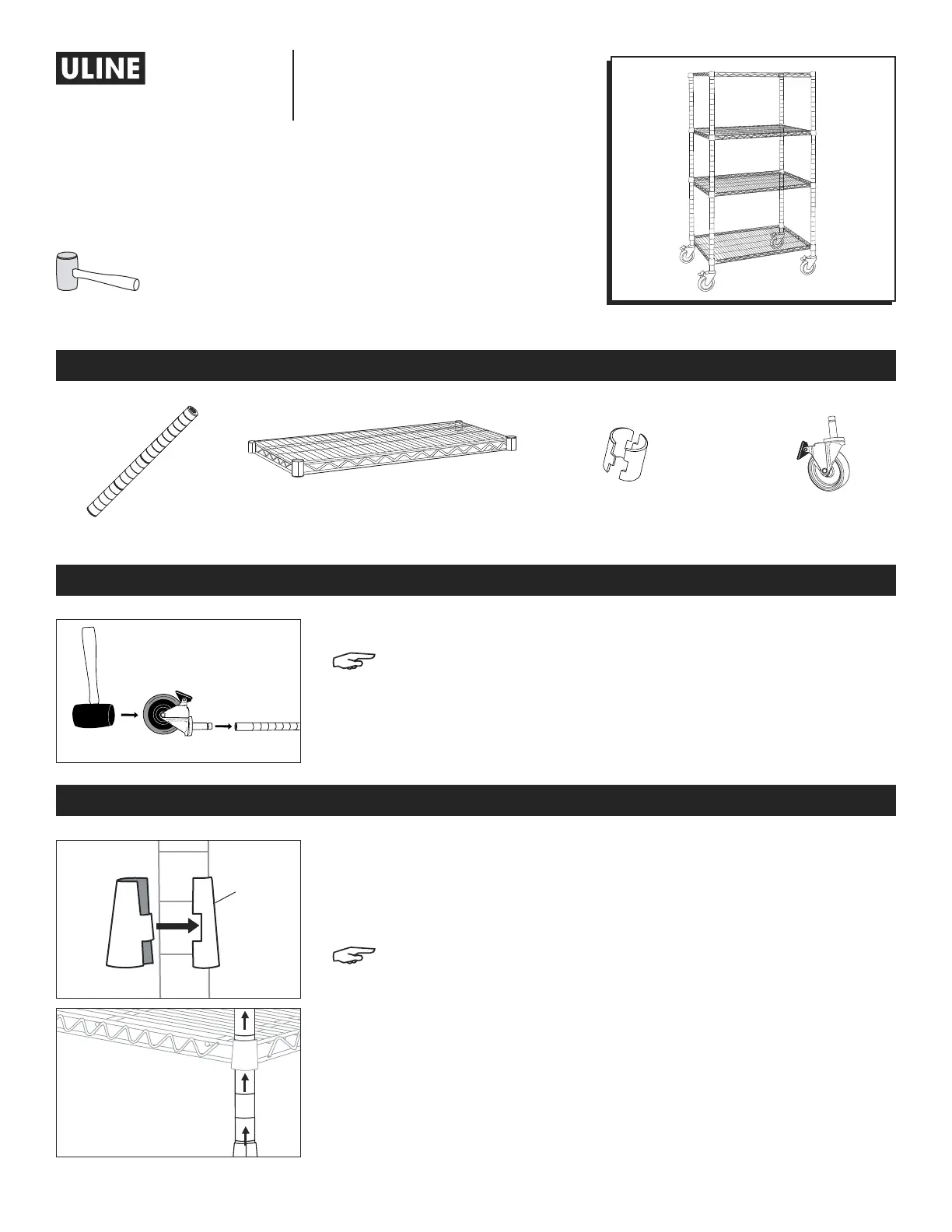 ULINE