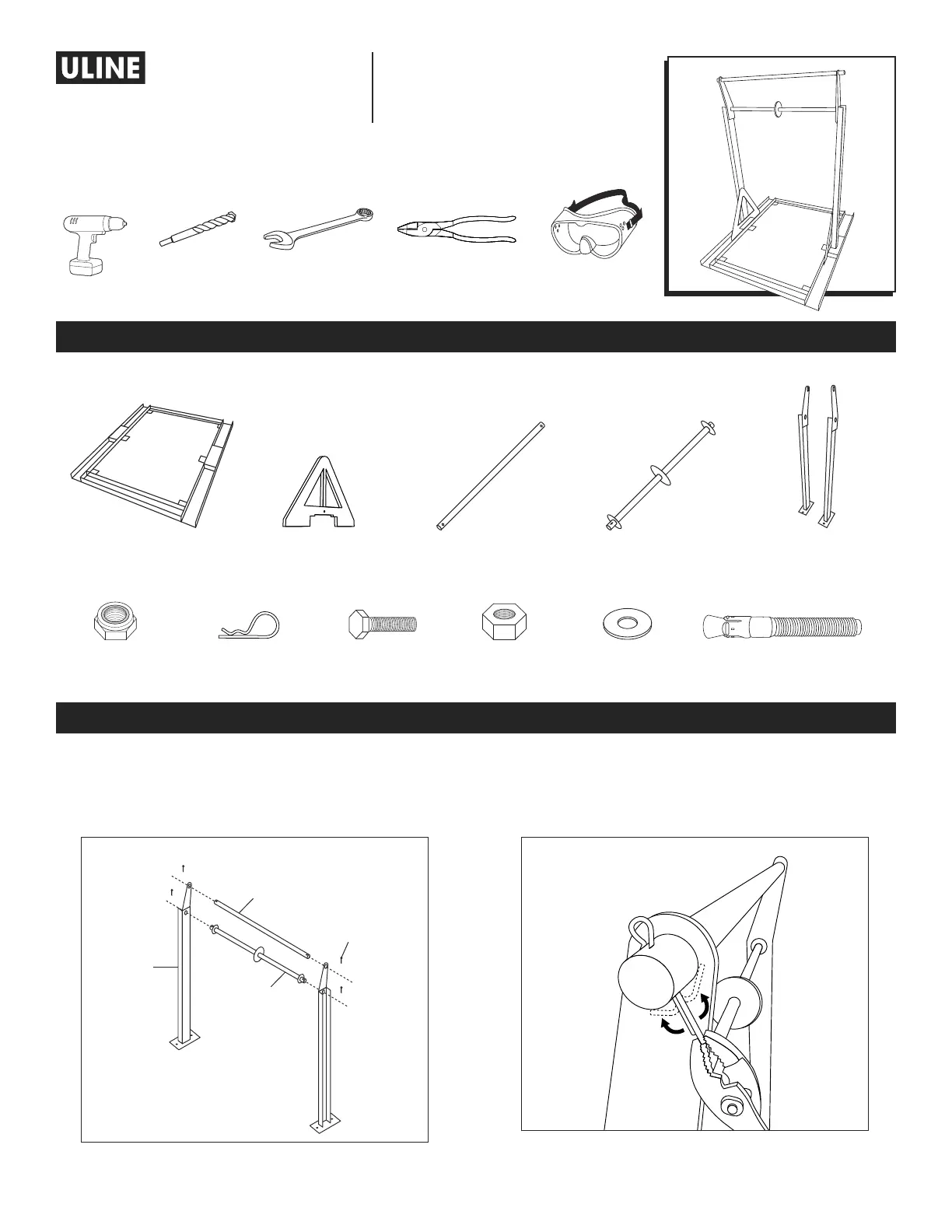 ULINE