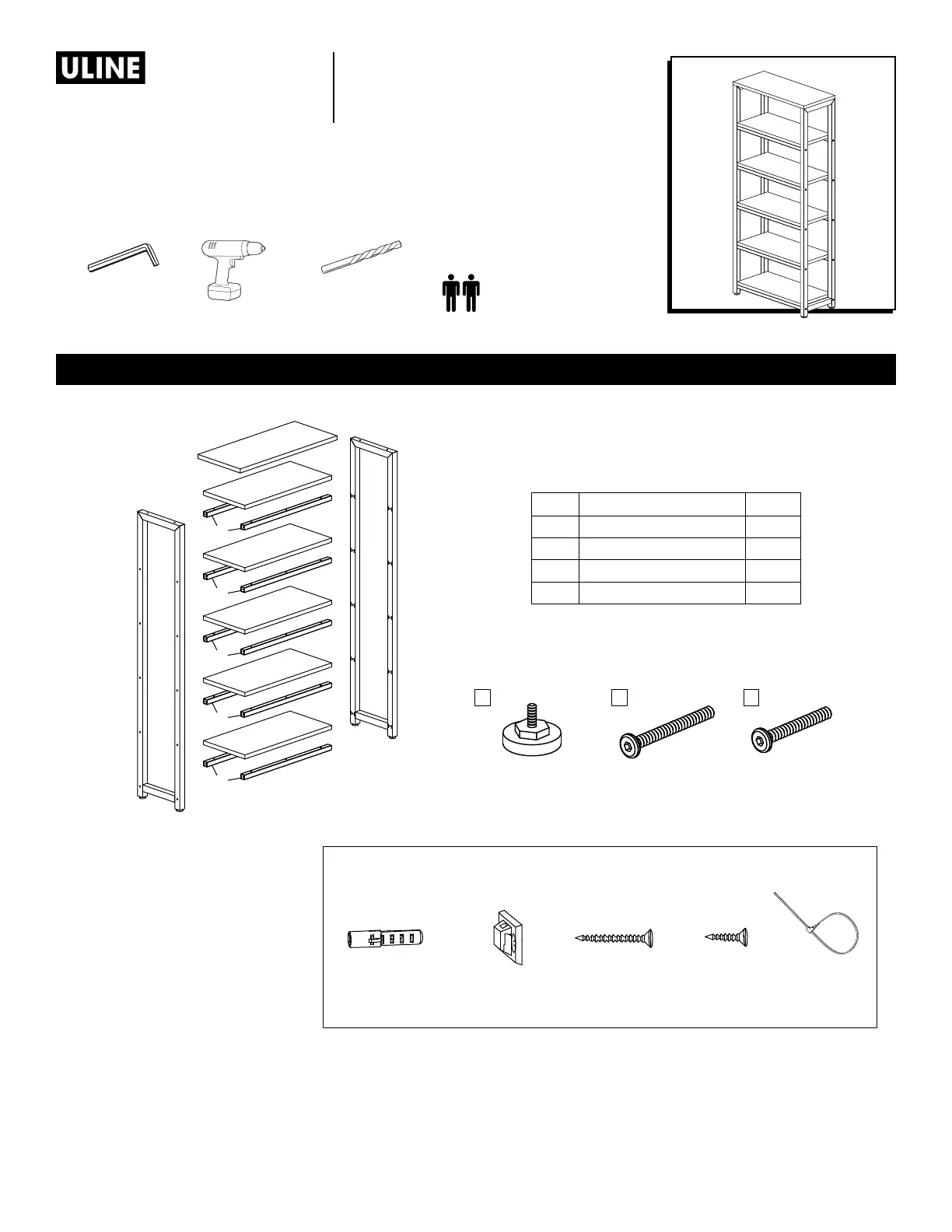 ULINE