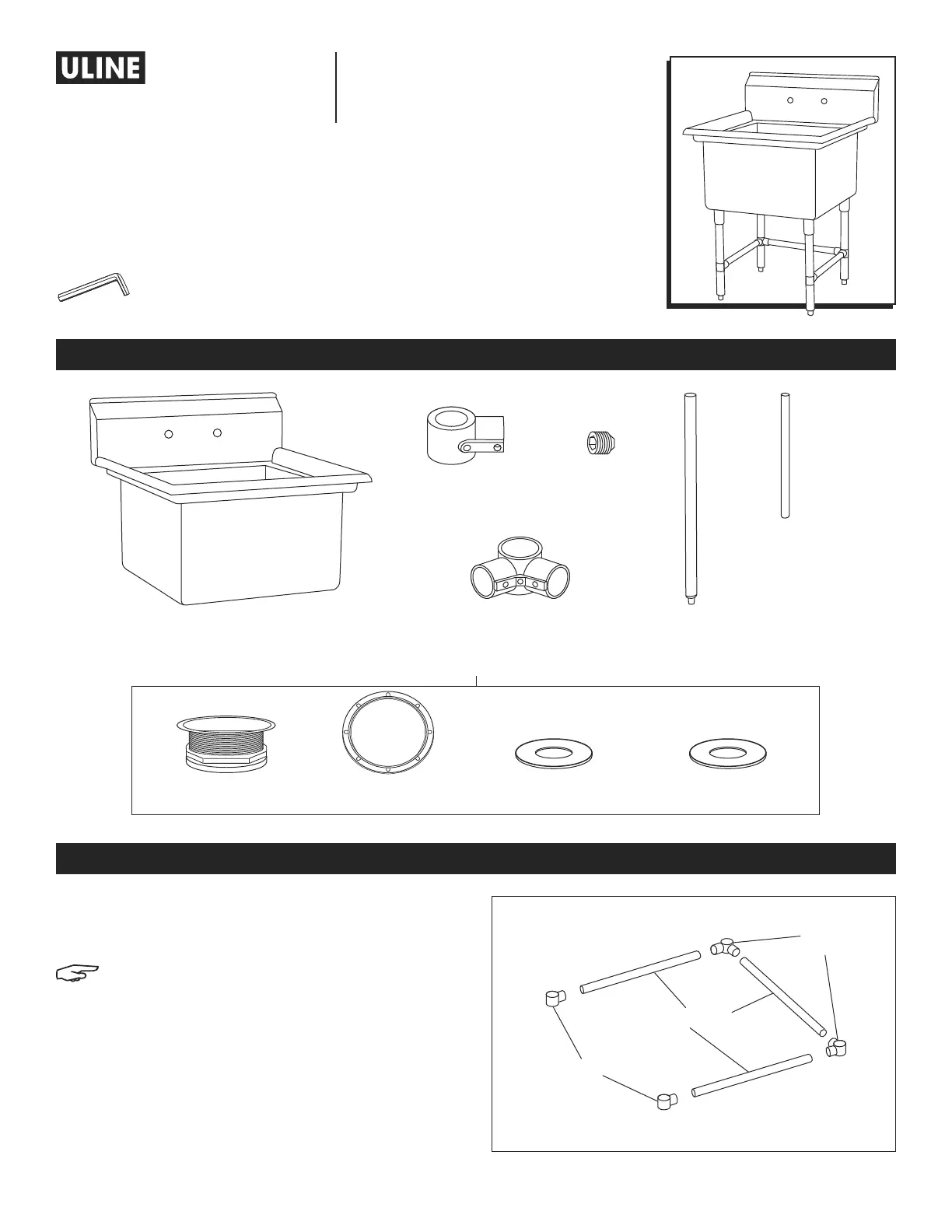 ULINE