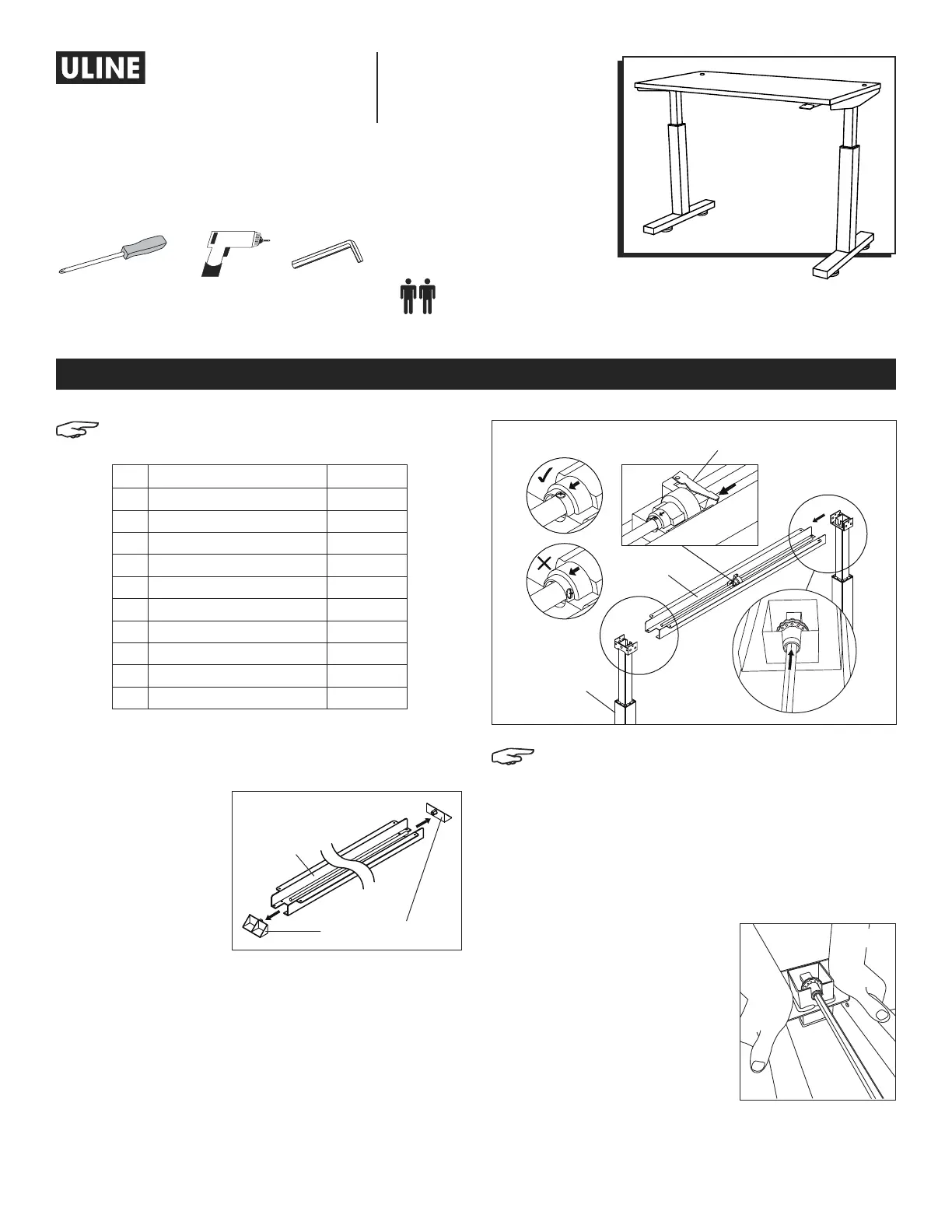 ULINE