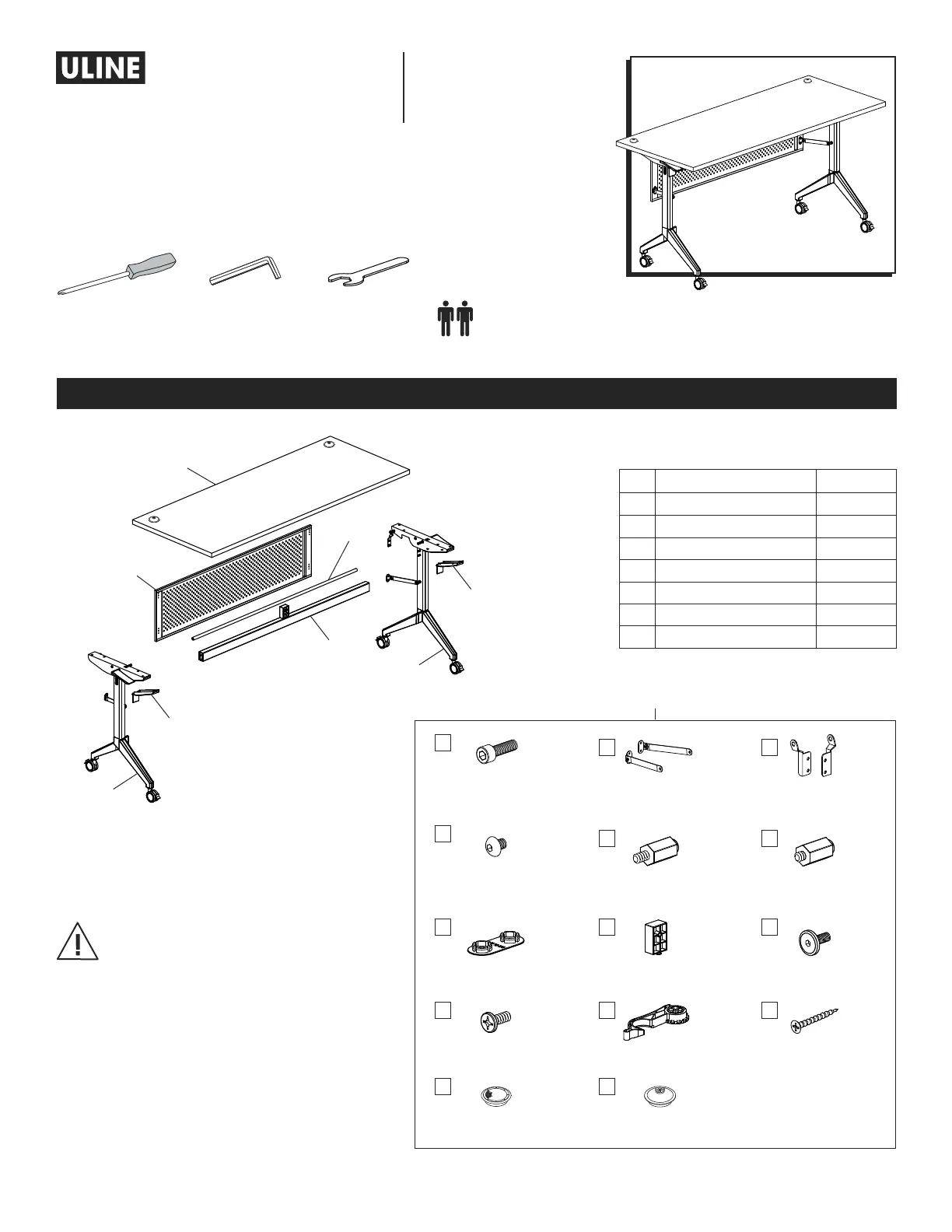 ULINE