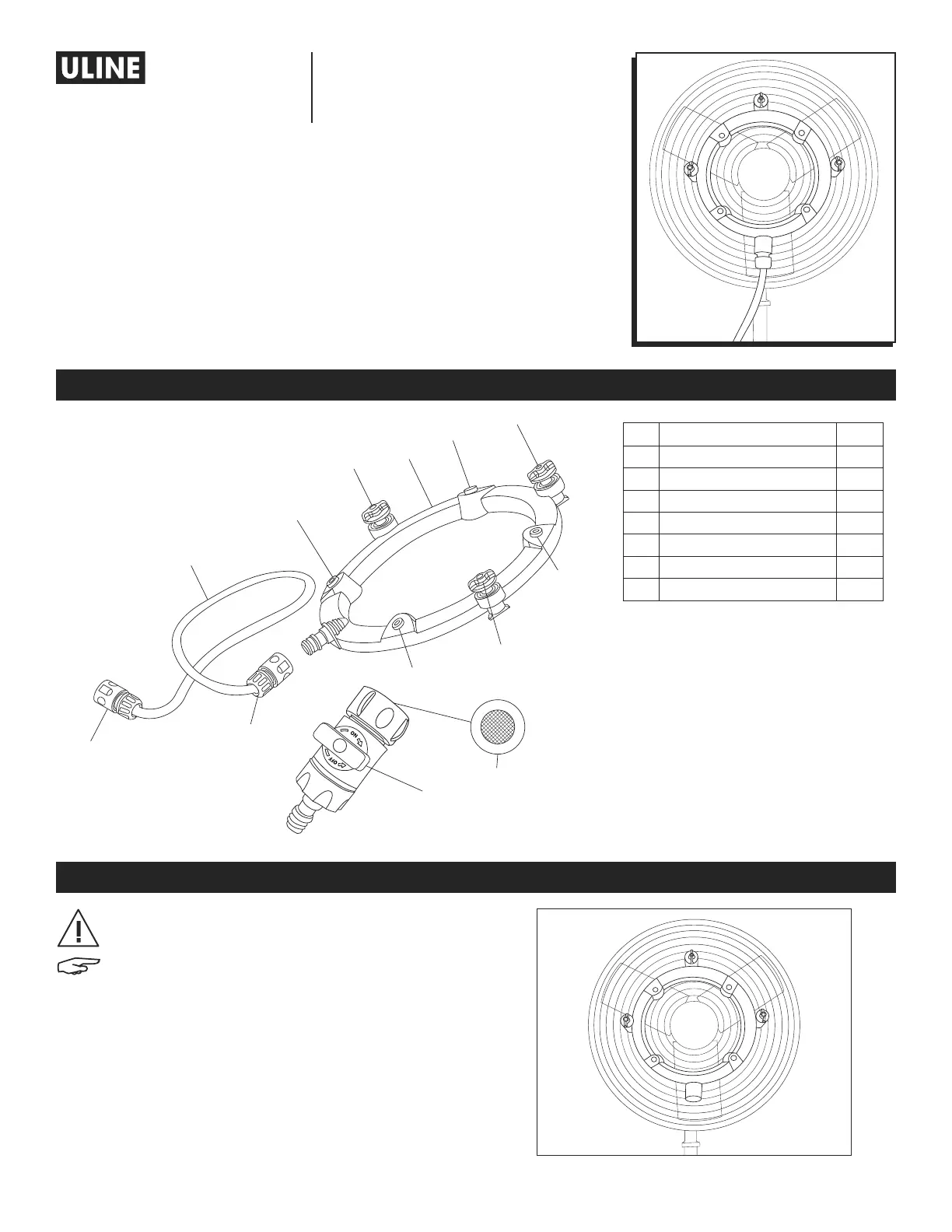 ULINE

ON
OFF