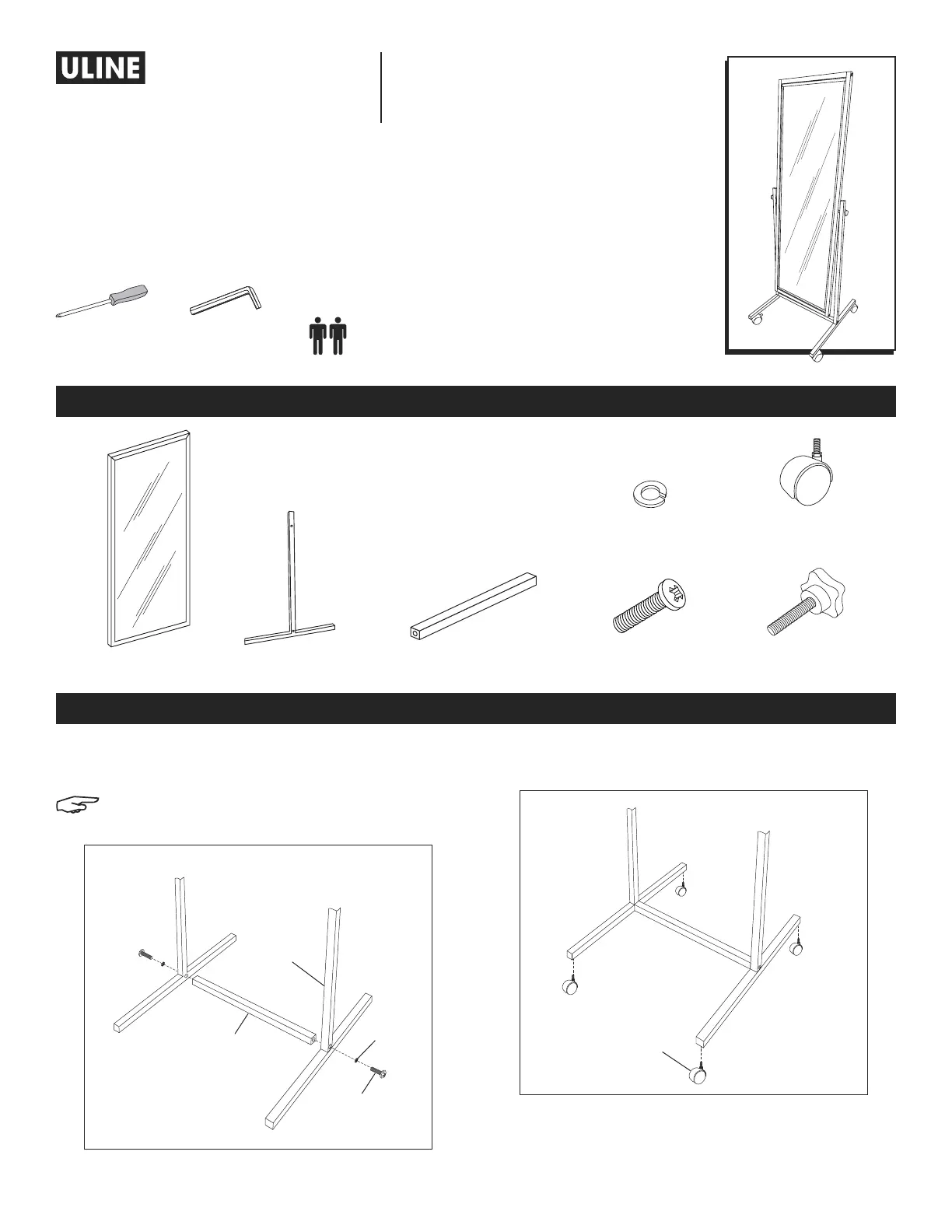 ULINE