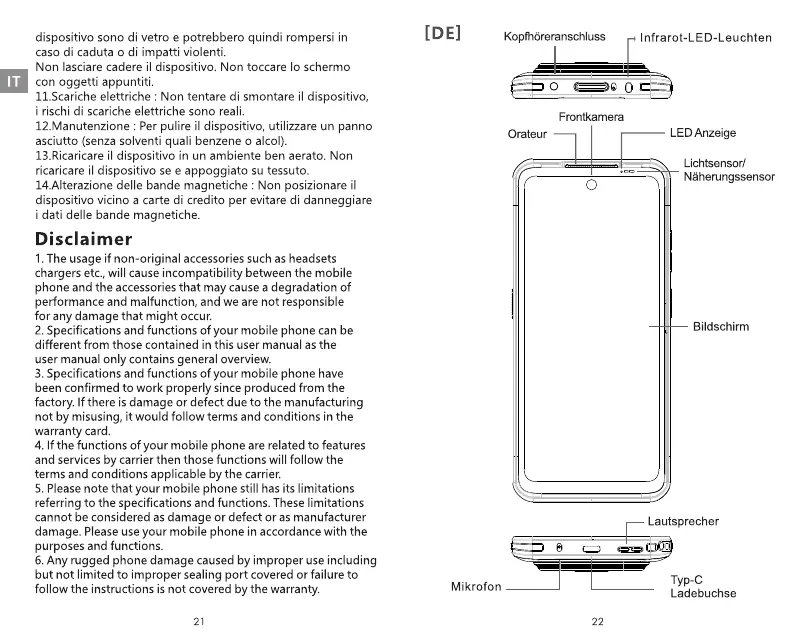 IT

dispositivo sono di vetro e potrebbero quindi rompersi in caso di caduta o di impatti violenti.
Non lasciare cadere il dispositivo. Non toccare lo schermo con oggetti appuntiti.
11.Scariche elettriche : Non tentare di smontare il dispositivo, i rischi di scariche elettriche sono reali.
12.Manutenzione : Per pulire il dispositivo, utilizzare un panno asciutto (senza solventi quali benzene o alcol).
13.Ricaricare il dispositivo in un ambiente ben aerato. Non ricaricare il dispositivo se e appoggiato su tessuto.
14.Alterazione delle bande magnetiche : Non posizionare il dispositivo vicino a carte di credito per evitare di danneggiare i dati delle bande magnetiche.

Disclaimer

1. The usage if non-original accessories such as headsets chargers etc., will cause incompatibility between the mobile phone and the accessories that may cause a degradation of performance and malfunction, and we are not responsible for any damage that might occur.
2. Specifications and functions of your mobile phone can be different from those contained in this user manual as the user manual only contains general overview.
3. Specifications and functions of your mobile phone have been confirmed to work properly since produced from the factory. If there is damage or defect due to the manufacturing not by misusing, it would follow terms and conditions in the warranty card.
4. If the functions of your mobile phone are related to features and services by carrier then those functions will follow the terms and conditions applicable by the carrier.
5. Please note that your mobile phone still has its limitations referring to the specifications and functions. These limitations cannot be considered as damage or defect or as manufacturer damage. Please use your mobile phone in accordance with the purposes and functions.
6. Any rugged phone damage caused by improper use including but not limited to improper sealing port covered or failure to follow the instructions is not covered by the warranty.

21

[DE]

Kopfhöreranschluss
Infrarot-LED-Leuchten
Frontkamera
Orateur
LED Anzeige
Lichtsensor/ Näherungssensor
Bildschirm
Lautsprecher
Mikrofon
Typ-C Ladebuchse

22