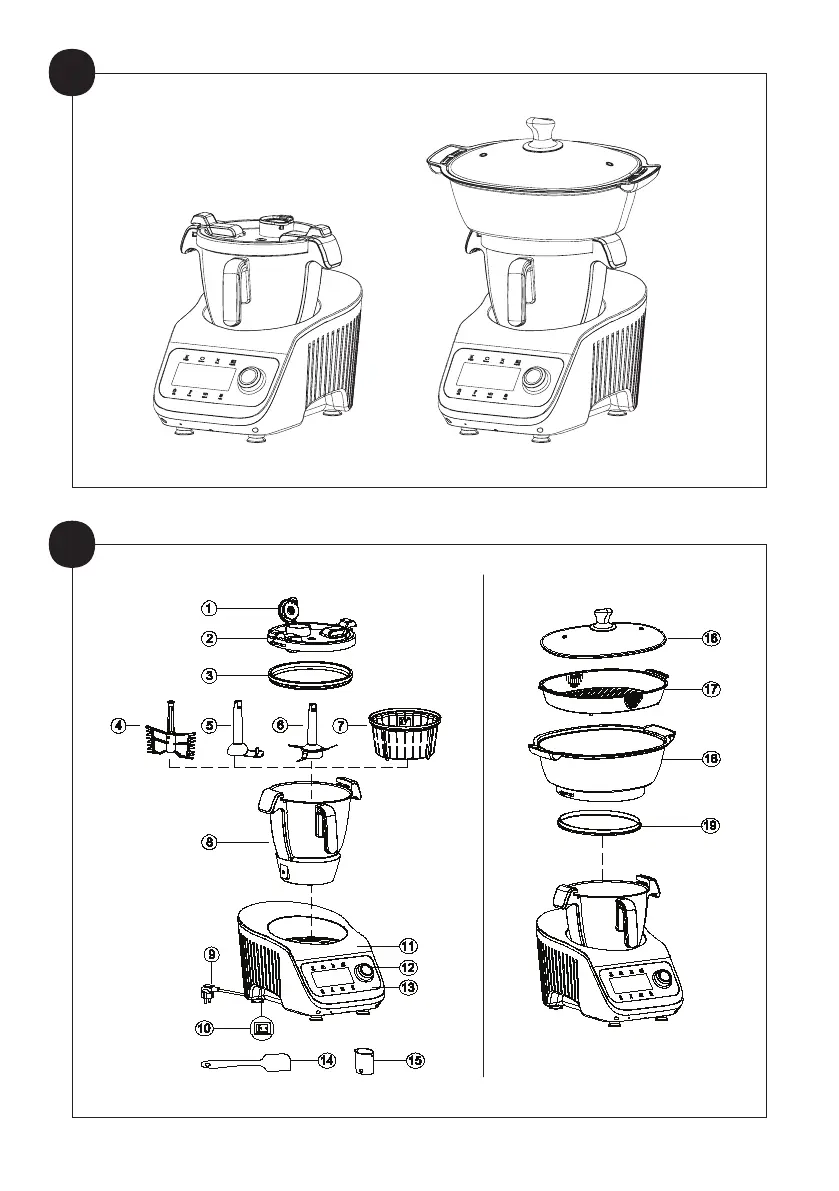 1
2
3
4
5
6
7
8
9
10
11
12
13
14
15
16
17
18
19