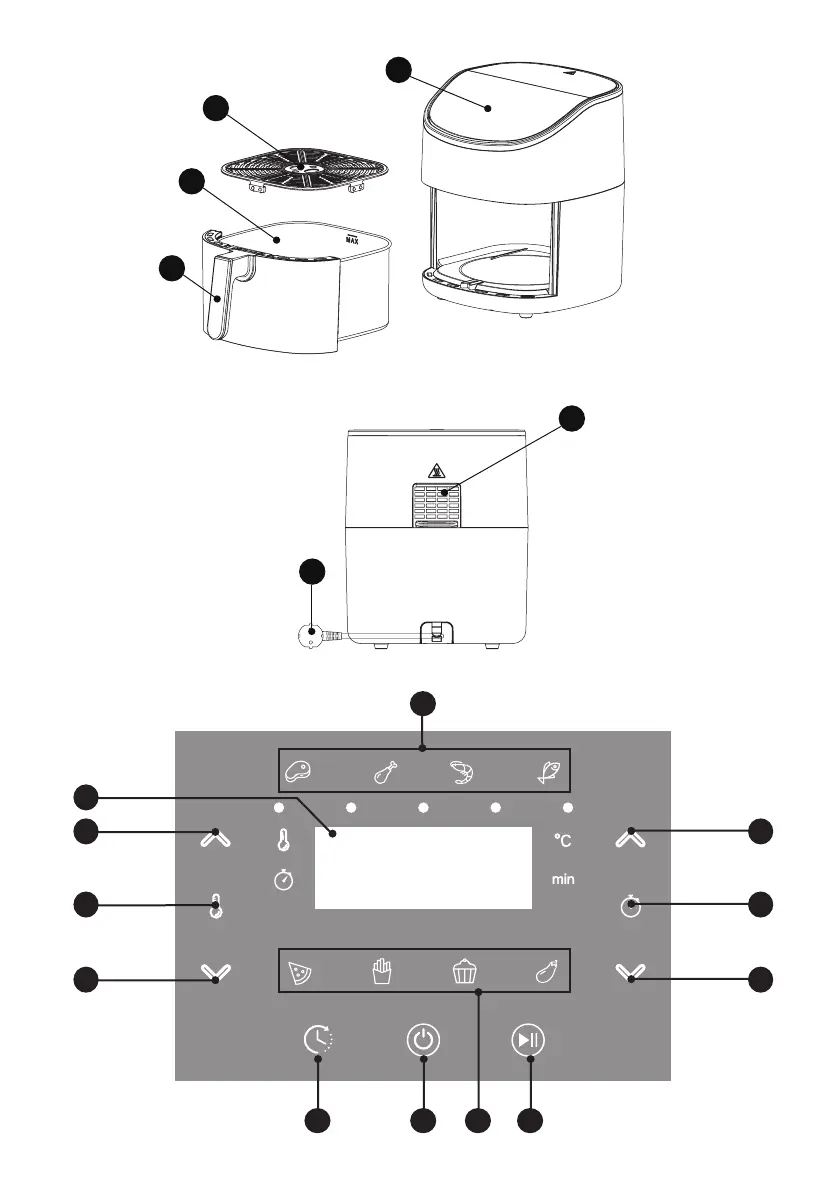 MAX

°C

min