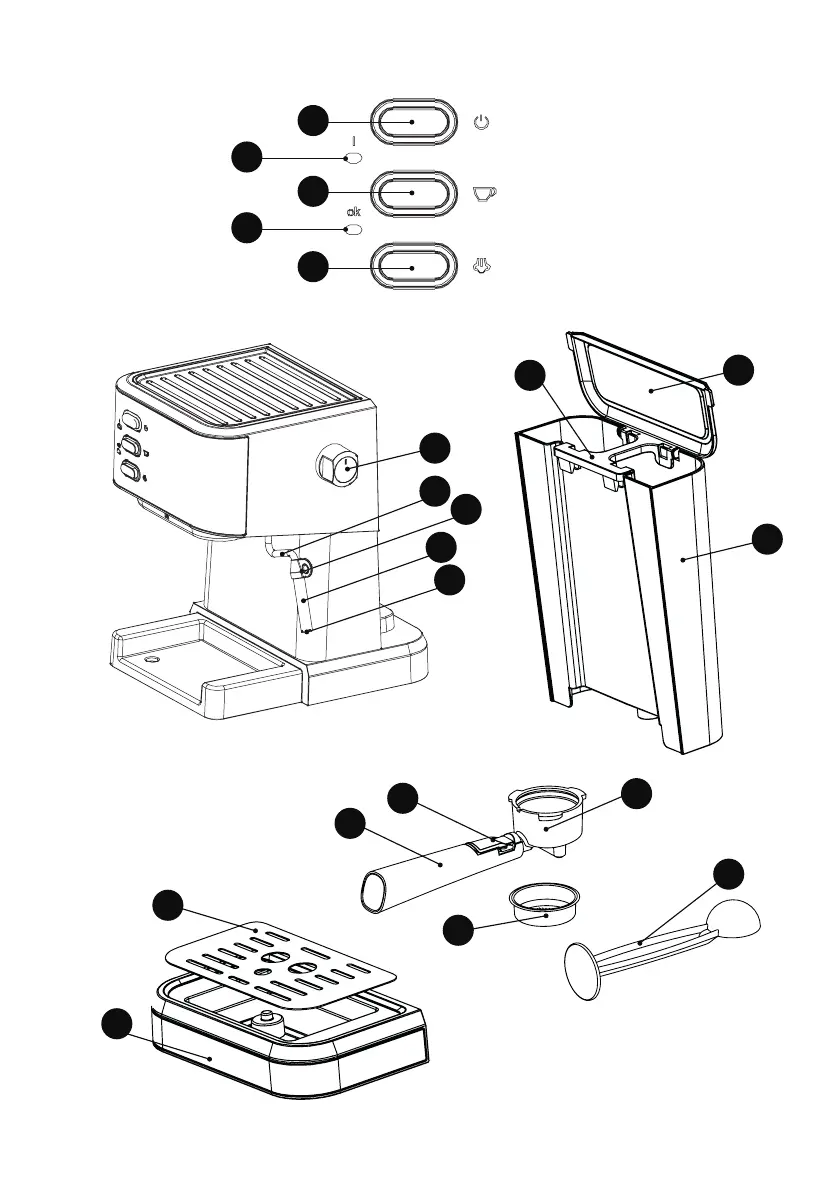 I
ok