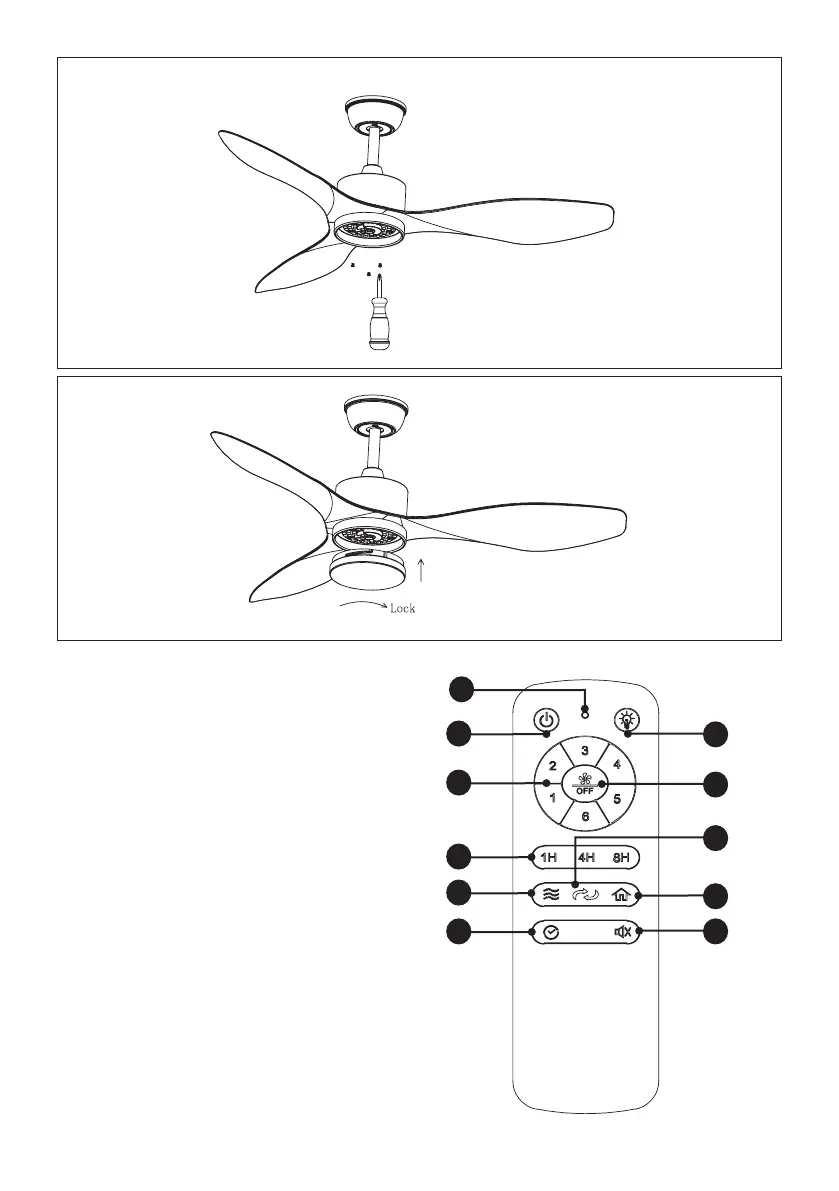 Lock

3
2
4
OFF
1
5
6
1H
4H
8H