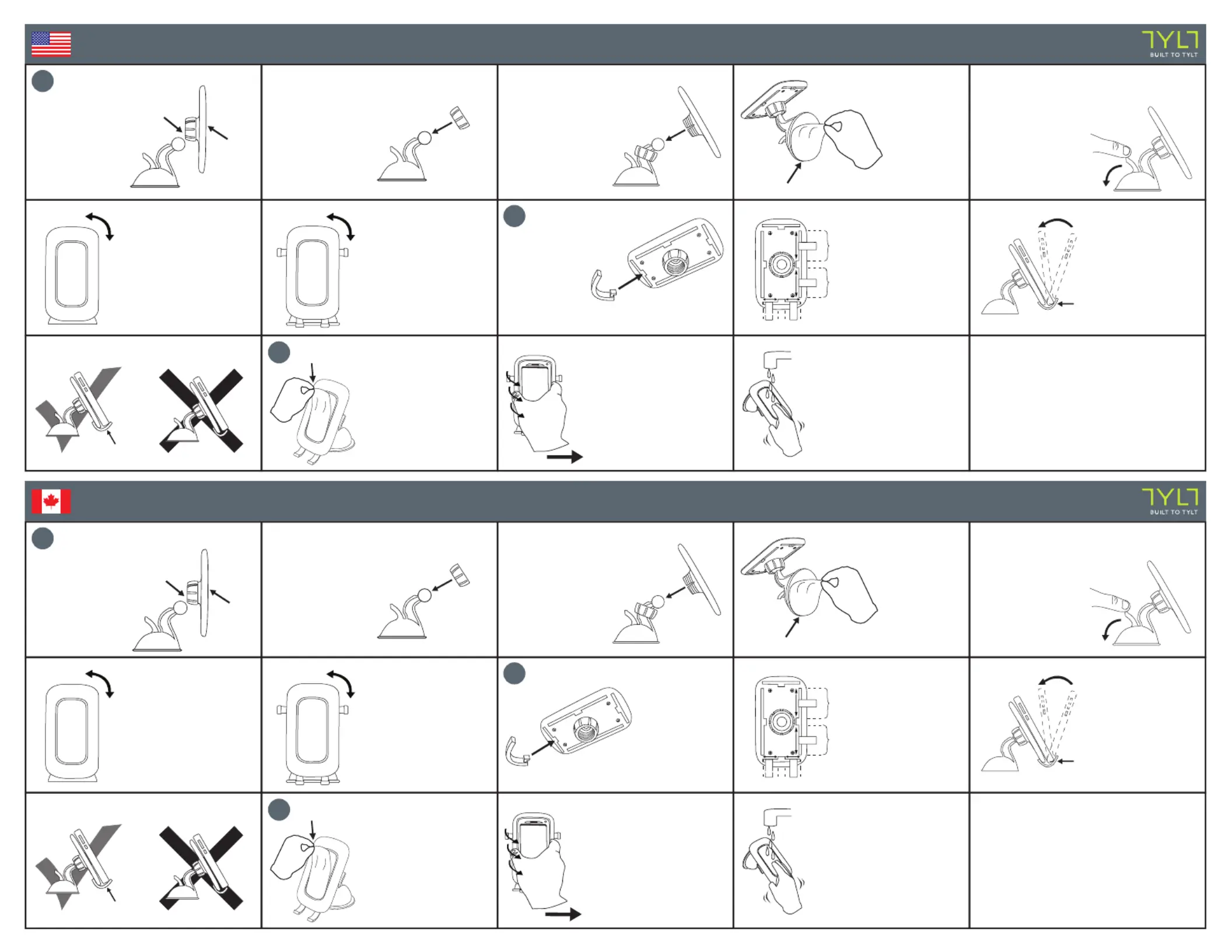 TYLT
BUILT TO TYLT

TYLT
BUILT TO TYLT