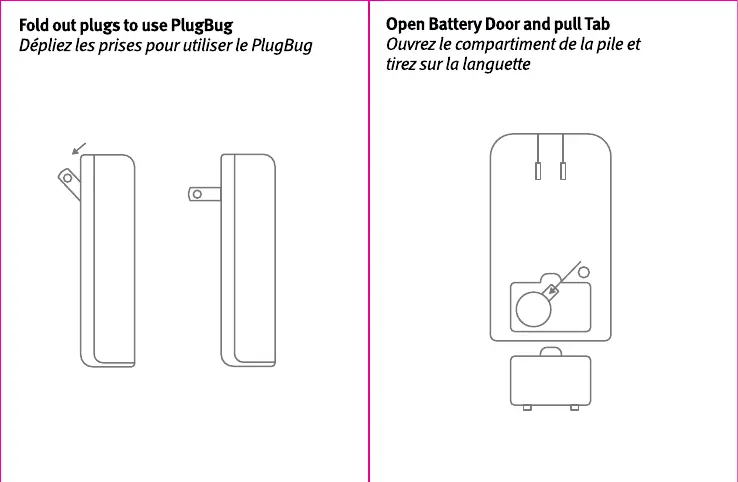 Fold out plugs to use PlugBug
Dépliez les prises pour utiliser le PlugBug

Open Battery Door and pull Tab
Ouvrez le compartiment de la pile et tirez sur la languette