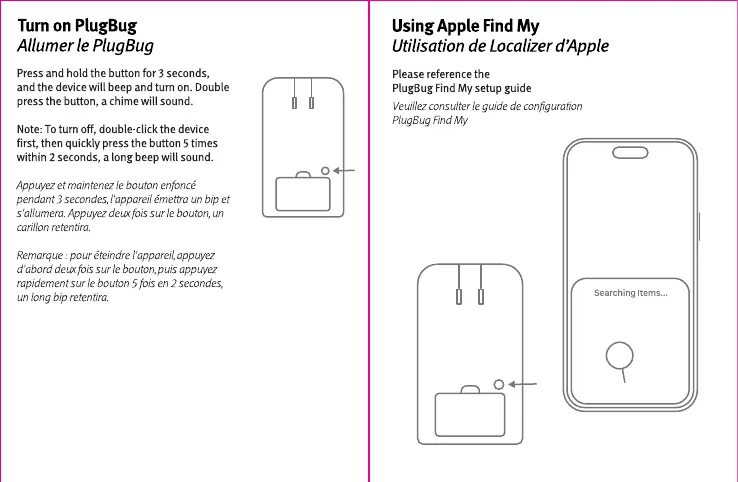 Turn on PlugBug
Allumer le PlugBug

Press and hold the button for 3 seconds, and the device will beep and turn on. Double press the button, a chime will sound.

Note: To turn off, double-click the device first, then quickly press the button 5 times within 2 seconds, a long beep will sound.

Appuyez et maintenez le bouton enfoncé pendant 3 secondes, l'appareil émettra un bip et s'allumera. Appuyez deux fois sur le bouton, un carillon retentira.

Remarque : pour éteindre l'appareil, appuyez d'abord deux fois sur le bouton, puis appuyez rapidement sur le bouton 5 fois en 2 secondes, un long bip retentira.

Using Apple Find My
Utilisation de Localizer d'Apple

Please reference the PlugBug Find My setup guide

Veuillez consulter le guide de configuration PlugBug Find My

Searching Items...