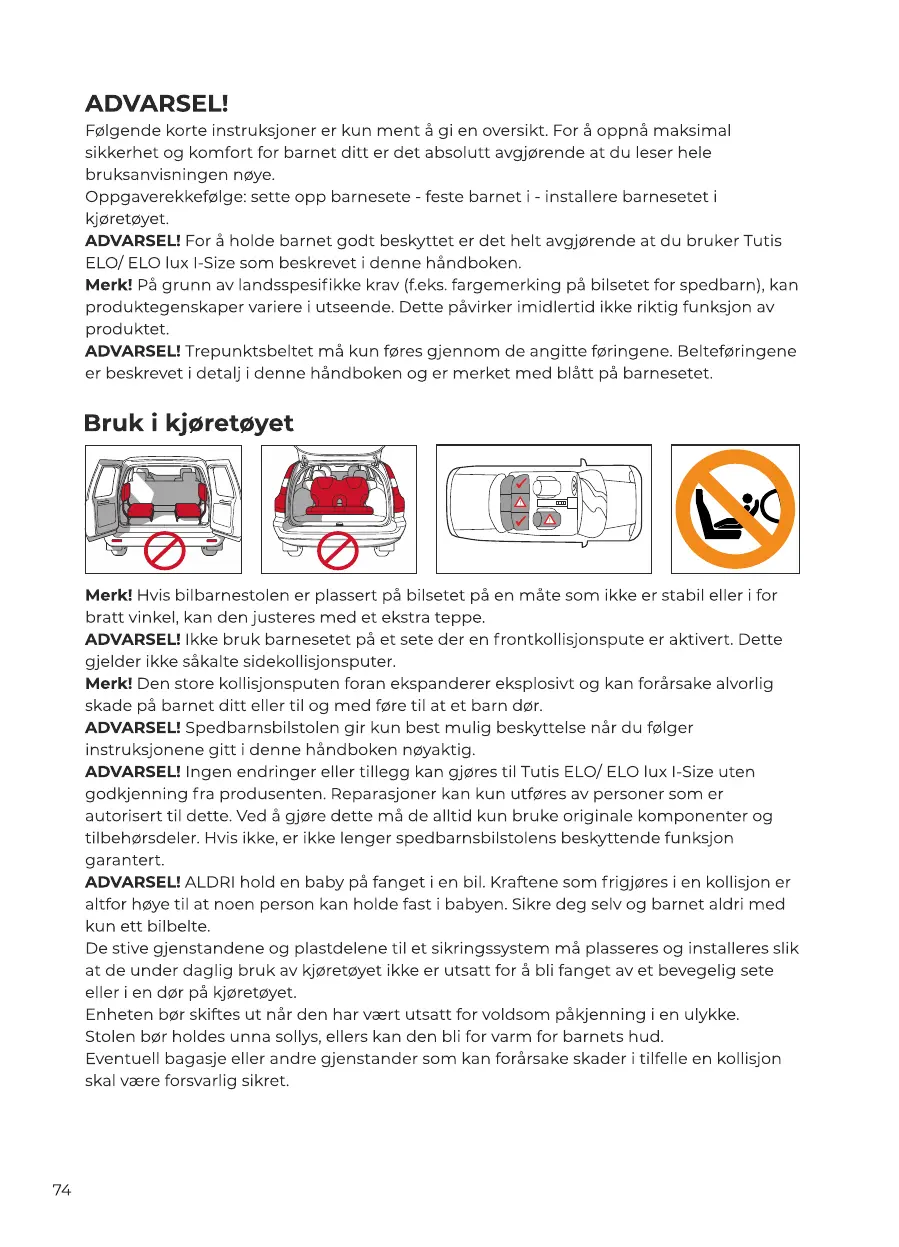 ADVARSEL!
Følgende korte instruksjoner er kun ment å gi en oversikt. For å oppnå maksimal sikkerhet og komfort for barnet ditt er det absolutt avgjørende at du leser hele bruksanvisningen nøye.
Oppgaverekkefølge: sette opp barnesete - feste barnet i - installere barnesetet i kjøretøyet.
ADVARSEL! For å holde barnet godt beskyttet er det helt avgjørende at du bruker Tutis ELO/ ELO lux I-Size som beskrevet i denne håndboken.
Merk! På grunn av landsspesifikke krav (f.eks. fargemerking på bilsetet for spedbarn), kan produktegenskaper variere i utseende. Dette påvirker imidlertid ikke riktig funksjon av produktet.
ADVARSEL! Trepunktsbeltet må kun føres gjennom de angitte føringene. Belteføringene er beskrevet i detalj i denne håndboken og er merket med blått på barnesetet.

Bruk i kjøretøyet

Merk! Hvis bilbarnestolen er plassert på bilsetet på en måte som ikke er stabil eller i for bratt vinkel, kan den justeres med et ekstra teppe.
ADVARSEL! Ikke bruk barnesetet på et sete der en frontkollisjonspute er aktivert. Dette gjelder ikke såkalte sidekollisjonsputer.
Merk! Den store kollisjonsputen foran ekspanderer eksplosivt og kan forårsake alvorlig skade på barnet ditt eller til og med føre til at et barn dør.
ADVARSEL! Spedbarnsbilstolen gir kun best mulig beskyttelse når du følger instruksjonene gitt i denne håndboken nøyaktig.
ADVARSEL! Ingen endringer eller tillegg kan gjøres til Tutis ELO/ ELO lux I-Size uten godkjenning fra produsenten. Reparasjoner kan kun utføres av personer som er autorisert til dette. Ved å gjøre dette må de alltid kun bruke originale komponenter og tilbehørsdeler. Hvis ikke, er ikke lenger spedbarnsbilstolens beskyttende funksjon garantert.
ADVARSEL! ALDRI hold en baby på fanget i en bil. Kraftene som frigjøres i en kollisjon er altfor høye til at noen person kan holde fast i babyen. Sikre deg selv og barnet aldri med kun ett bilbelte.
De stive gjenstandene og plastdelene til et sikringssystem må plasseres og installeres slik at de under daglig bruk av kjøretøyet ikke er utsatt for å bli fanget av et bevegelig sete eller i en dør på kjøretøyet.
Enheten bør skiftes ut når den har vært utsatt for voldsom påkjenning i en ulykke.
Stolen bør holdes unna sollys, ellers kan den bli for varm for barnets hud.
Eventuell bagasje eller andre gjenstander som kan forårsake skader i tilfelle en kollisjon skal være forsvarlig sikret.

74