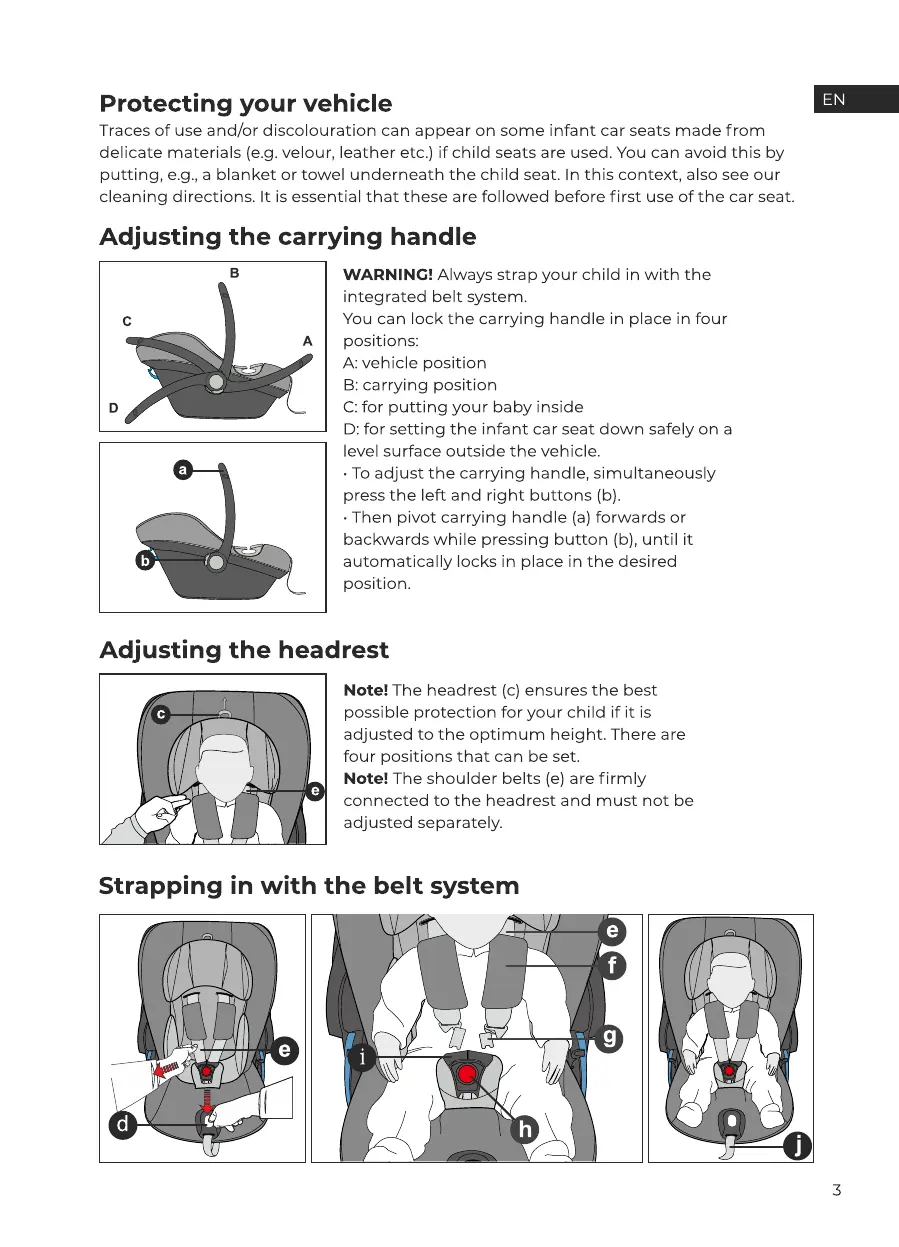 EN

Protecting your vehicle

Traces of use and/or discolouration can appear on some infant car seats made from delicate materials (e.g. velour, leather etc.) if child seats are used. You can avoid this by putting, e.g., a blanket or towel underneath the child seat. In this context, also see our cleaning directions. It is essential that these are followed before first use of the car seat.

Adjusting the carrying handle

B
C
A
D

a

b

WARNING! Always strap your child in with the integrated belt system.
You can lock the carrying handle in place in four positions:
A: vehicle position
B: carrying position
C: for putting your baby inside
D: for setting the infant car seat down safely on a level surface outside the vehicle.
• To adjust the carrying handle, simultaneously press the left and right buttons (b).
• Then pivot carrying handle (a) forwards or backwards while pressing button (b), until it automatically locks in place in the desired position.

Adjusting the headrest

c

e

Note! The headrest (c) ensures the best possible protection for your child if it is adjusted to the optimum height. There are four positions that can be set.
Note! The shoulder belts (e) are firmly connected to the headrest and must not be adjusted separately.

Strapping in with the belt system

e
d

e
f
g
i
h

j

3