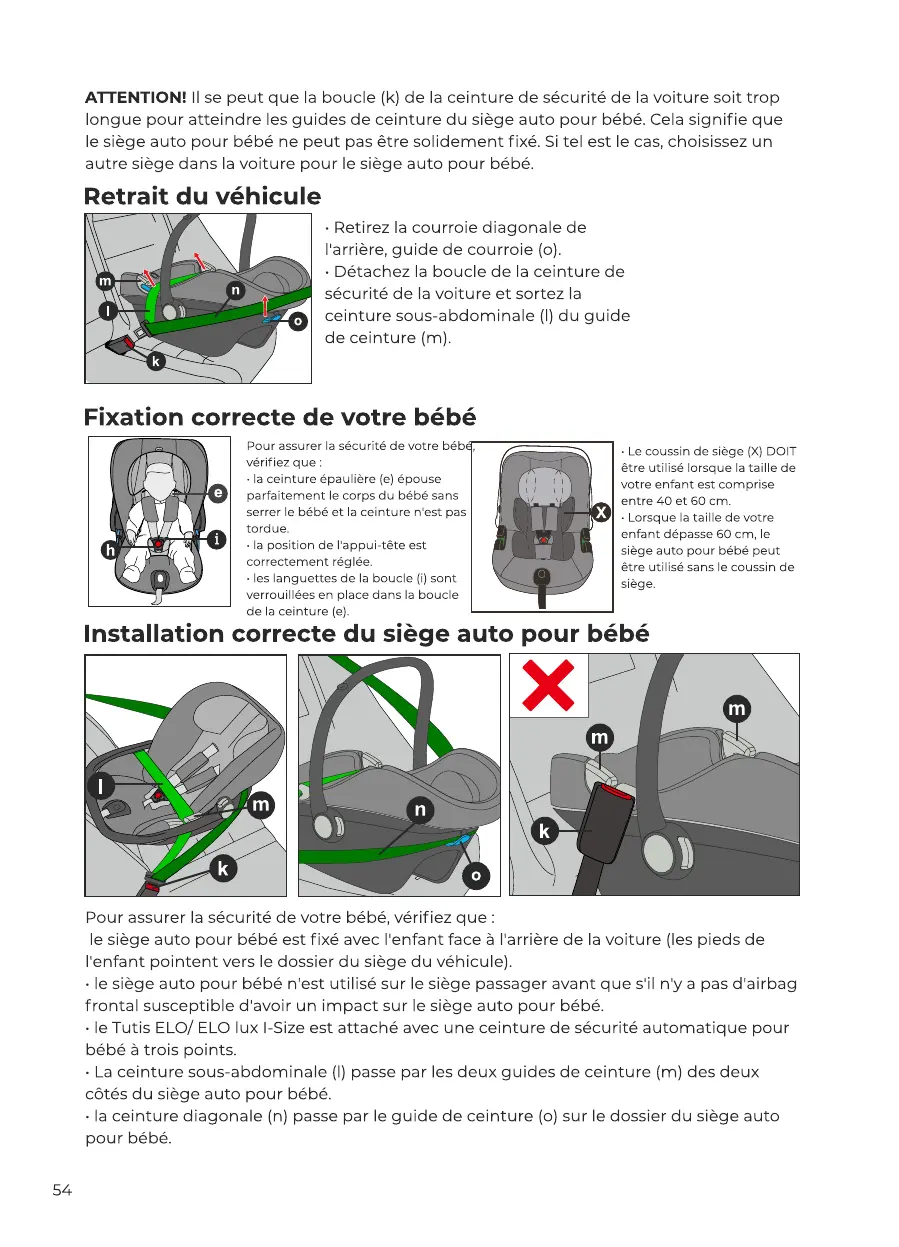 **ATTENTION!** Il se peut que la boucle (k) de la ceinture de sécurité de la voiture soit trop longue pour atteindre les guides de ceinture du siège auto pour bébé. Cela signifie que le siège auto pour bébé ne peut pas être solidement fixé. Si tel est le cas, choisissez un autre siège dans la voiture pour le siège auto pour bébé.

**Retrait du véhicule**

m
n
l
o
k

• Retirez la courroie diagonale de l'arrière, guide de courroie (o).
• Détachez la boucle de la ceinture de sécurité de la voiture et sortez la ceinture sous-abdominale (l) du guide de ceinture (m).

**Fixation correcte de votre bébé**

e
i
h

Pour assurer la sécurité de votre bébé, vérifiez que :
• la ceinture épaulière (e) épouse parfaitement le corps du bébé sans serrer le bébé et la ceinture n'est pas tordue.
• la position de l'appui-tête est correctement réglée.
• les languettes de la boucle (i) sont verrouillées en place dans la boucle de la ceinture (e).

X

• Le coussin de siège (X) DOIT être utilisé lorsque la taille de votre enfant est comprise entre 40 et 60 cm.
• Lorsque la taille de votre enfant dépasse 60 cm, le siège auto pour bébé peut être utilisé sans le coussin de siège.

**Installation correcte du siège auto pour bébé**

l
m
k
n
o
m
m
k

Pour assurer la sécurité de votre bébé, vérifiez que :
le siège auto pour bébé est fixé avec l'enfant face à l'arrière de la voiture (les pieds de l'enfant pointent vers le dossier du siège du véhicule).
• le siège auto pour bébé n'est utilisé sur le siège passager avant que s'il n'y a pas d'airbag frontal susceptible d'avoir un impact sur le siège auto pour bébé.
• le Tutis ELO/ ELO lux I-Size est attaché avec une ceinture de sécurité automatique pour bébé à trois points.
• La ceinture sous-abdominale (l) passe par les deux guides de ceinture (m) des deux côtés du siège auto pour bébé.
• la ceinture diagonale (n) passe par le guide de ceinture (o) sur le dossier du siège auto pour bébé.

54