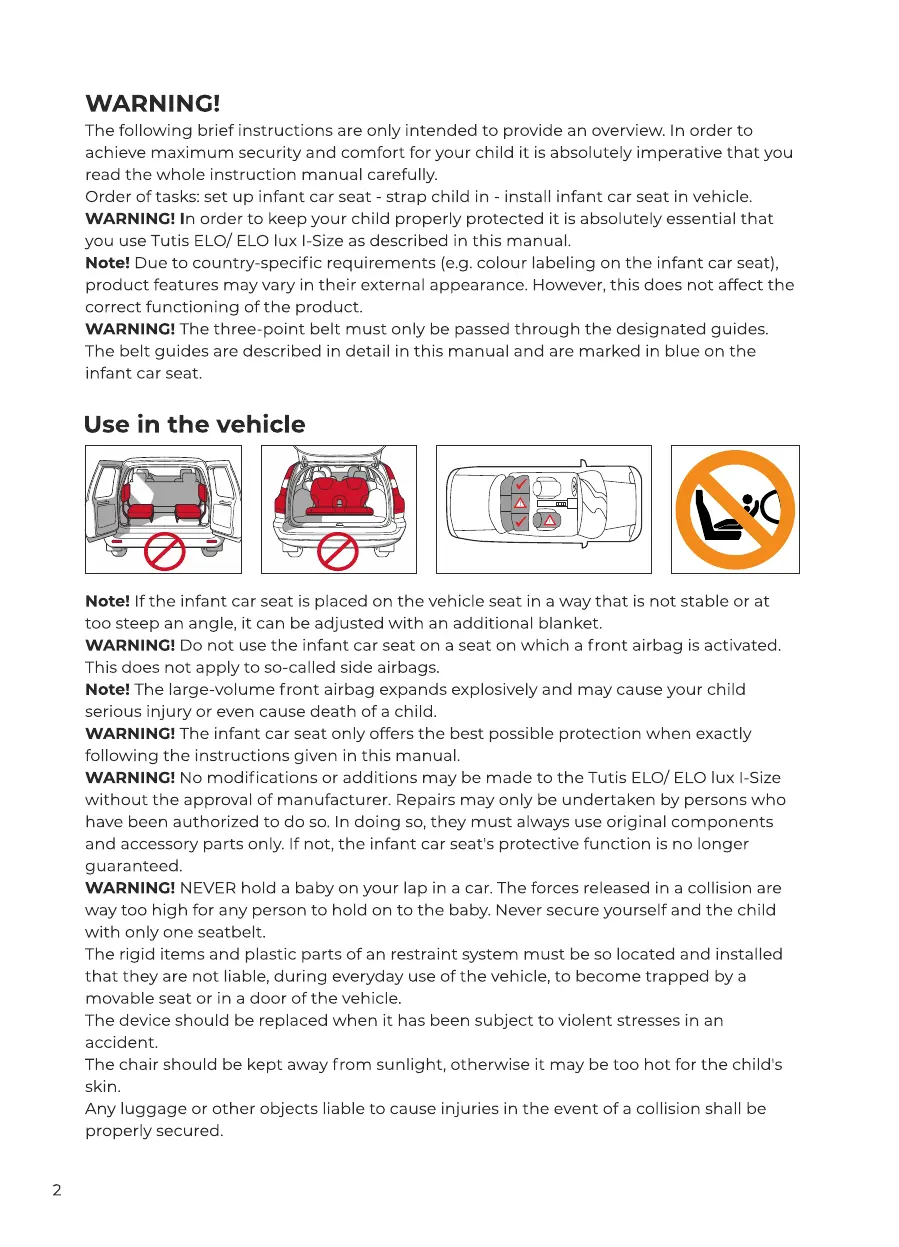 WARNING!

The following brief instructions are only intended to provide an overview. In order to achieve maximum security and comfort for your child it is absolutely imperative that you read the whole instruction manual carefully.
Order of tasks: set up infant car seat - strap child in - install infant car seat in vehicle.
WARNING! In order to keep your child properly protected it is absolutely essential that you use Tutis ELO/ ELO lux I-Size as described in this manual.
Note! Due to country-specific requirements (e.g. colour labeling on the infant car seat), product features may vary in their external appearance. However, this does not affect the correct functioning of the product.
WARNING! The three-point belt must only be passed through the designated guides. The belt guides are described in detail in this manual and are marked in blue on the infant car seat.

Use in the vehicle

Note! If the infant car seat is placed on the vehicle seat in a way that is not stable or at too steep an angle, it can be adjusted with an additional blanket.
WARNING! Do not use the infant car seat on a seat on which a front airbag is activated. This does not apply to so-called side airbags.
Note! The large-volume front airbag expands explosively and may cause your child serious injury or even cause death of a child.
WARNING! The infant car seat only offers the best possible protection when exactly following the instructions given in this manual.
WARNING! No modifications or additions may be made to the Tutis ELO/ ELO lux I-Size without the approval of manufacturer. Repairs may only be undertaken by persons who have been authorized to do so. In doing so, they must always use original components and accessory parts only. If not, the infant car seat's protective function is no longer guaranteed.
WARNING! NEVER hold a baby on your lap in a car. The forces released in a collision are way too high for any person to hold on to the baby. Never secure yourself and the child with only one seatbelt.
The rigid items and plastic parts of an restraint system must be so located and installed that they are not liable, during everyday use of the vehicle, to become trapped by a movable seat or in a door of the vehicle.
The device should be replaced when it has been subject to violent stresses in an accident.
The chair should be kept away from sunlight, otherwise it may be too hot for the child's skin.
Any luggage or other objects liable to cause injuries in the event of a collision shall be properly secured.

2