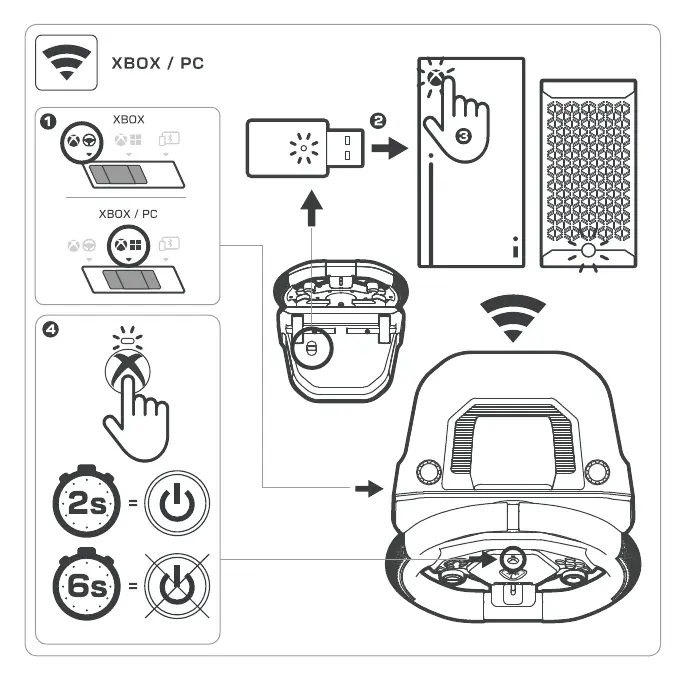 XBOX / PC

1

XBOX

XBOX / PC

2

3

4

2s =

6s =