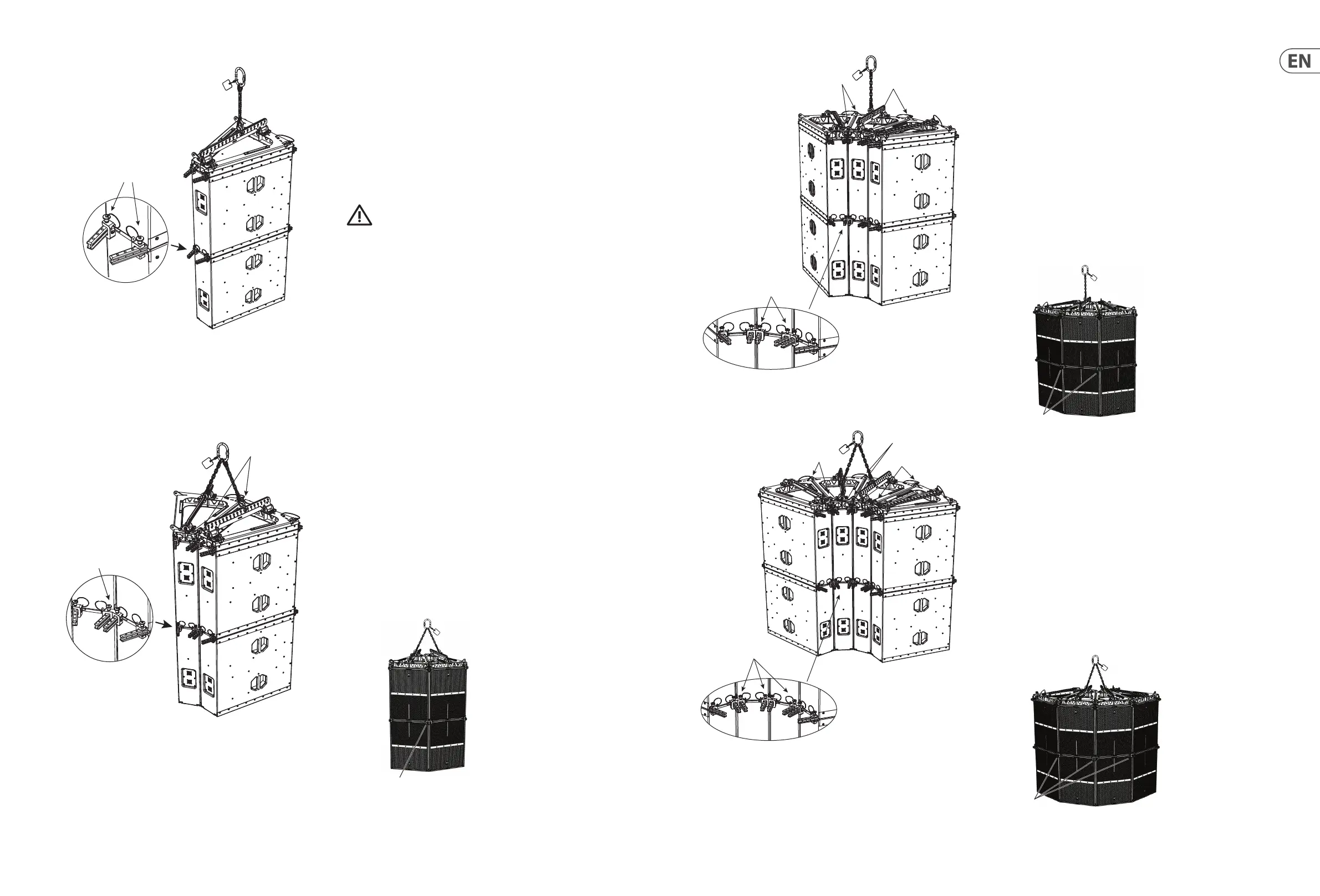 EN