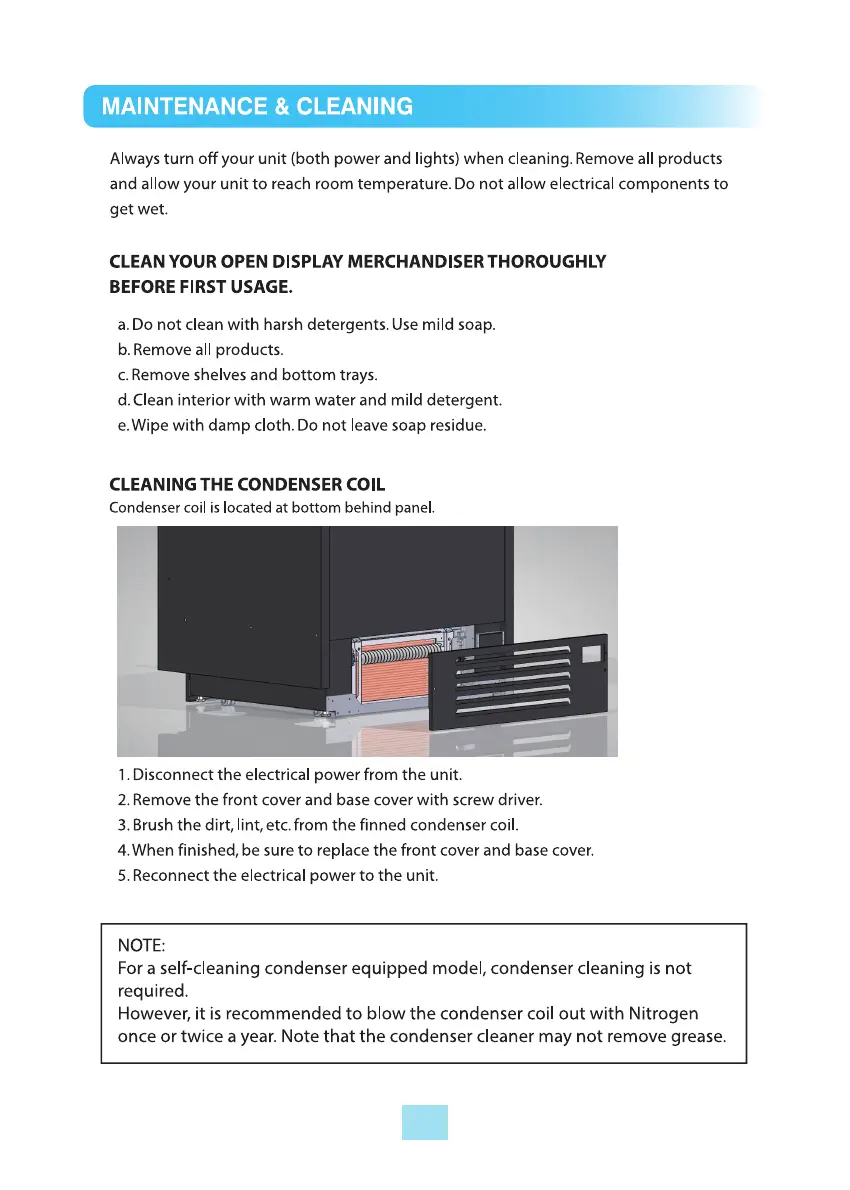 MAINTENANCE & CLEANING

Always turn off your unit (both power and lights) when cleaning. Remove all products and allow your unit to reach room temperature. Do not allow electrical components to get wet.

CLEAN YOUR OPEN DISPLAY MERCHANDISER THOROUGHLY BEFORE FIRST USAGE.

a. Do not clean with harsh detergents. Use mild soap.
b. Remove all products.
c. Remove shelves and bottom trays.
d. Clean interior with warm water and mild detergent.
e. Wipe with damp cloth. Do not leave soap residue.

CLEANING THE CONDENSER COIL
Condenser coil is located at bottom behind panel.

1. Disconnect the electrical power from the unit.
2. Remove the front cover and base cover with screw driver.
3. Brush the dirt, lint, etc. from the finned condenser coil.
4. When finished, be sure to replace the front cover and base cover.
5. Reconnect the electrical power to the unit.

NOTE:
For a self-cleaning condenser equipped model, condenser cleaning is not required.
However, it is recommended to blow the condenser coil out with Nitrogen once or twice a year. Note that the condenser cleaner may not remove grease.