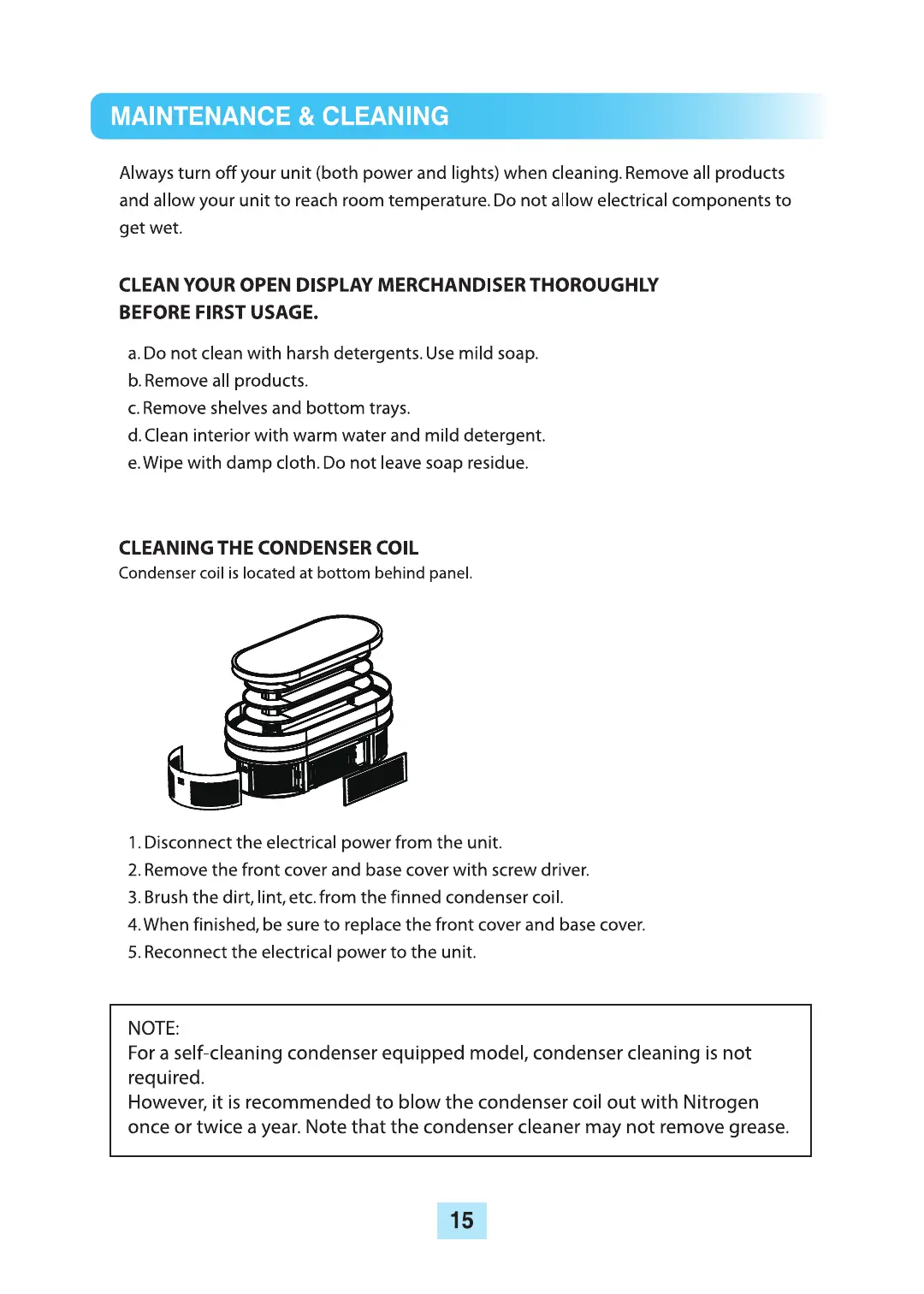 MAINTENANCE & CLEANING

Always turn off your unit (both power and lights) when cleaning. Remove all products and allow your unit to reach room temperature. Do not allow electrical components to get wet.

CLEAN YOUR OPEN DISPLAY MERCHANDISER THOROUGHLY BEFORE FIRST USAGE.

a. Do not clean with harsh detergents. Use mild soap.
b. Remove all products.
c. Remove shelves and bottom trays.
d. Clean interior with warm water and mild detergent.
e. Wipe with damp cloth. Do not leave soap residue.

CLEANING THE CONDENSER COIL
Condenser coil is located at bottom behind panel.

1. Disconnect the electrical power from the unit.
2. Remove the front cover and base cover with screw driver.
3. Brush the dirt, lint, etc. from the finned condenser coil.
4. When finished, be sure to replace the front cover and base cover.
5. Reconnect the electrical power to the unit.

NOTE:
For a self-cleaning condenser equipped model, condenser cleaning is not required.
However, it is recommended to blow the condenser coil out with Nitrogen once or twice a year. Note that the condenser cleaner may not remove grease.

15