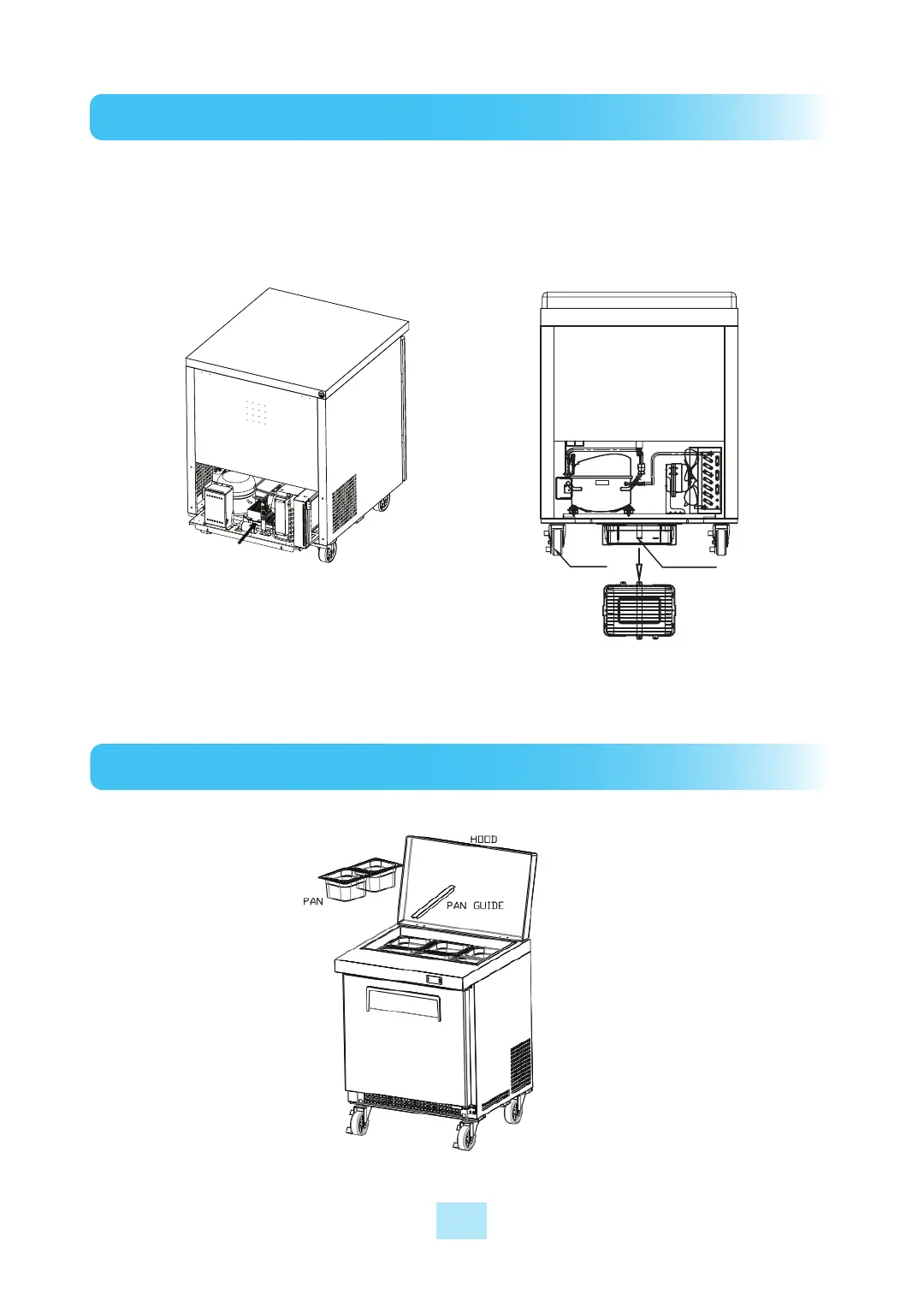 HOOD

PAN

PAN GUIDE