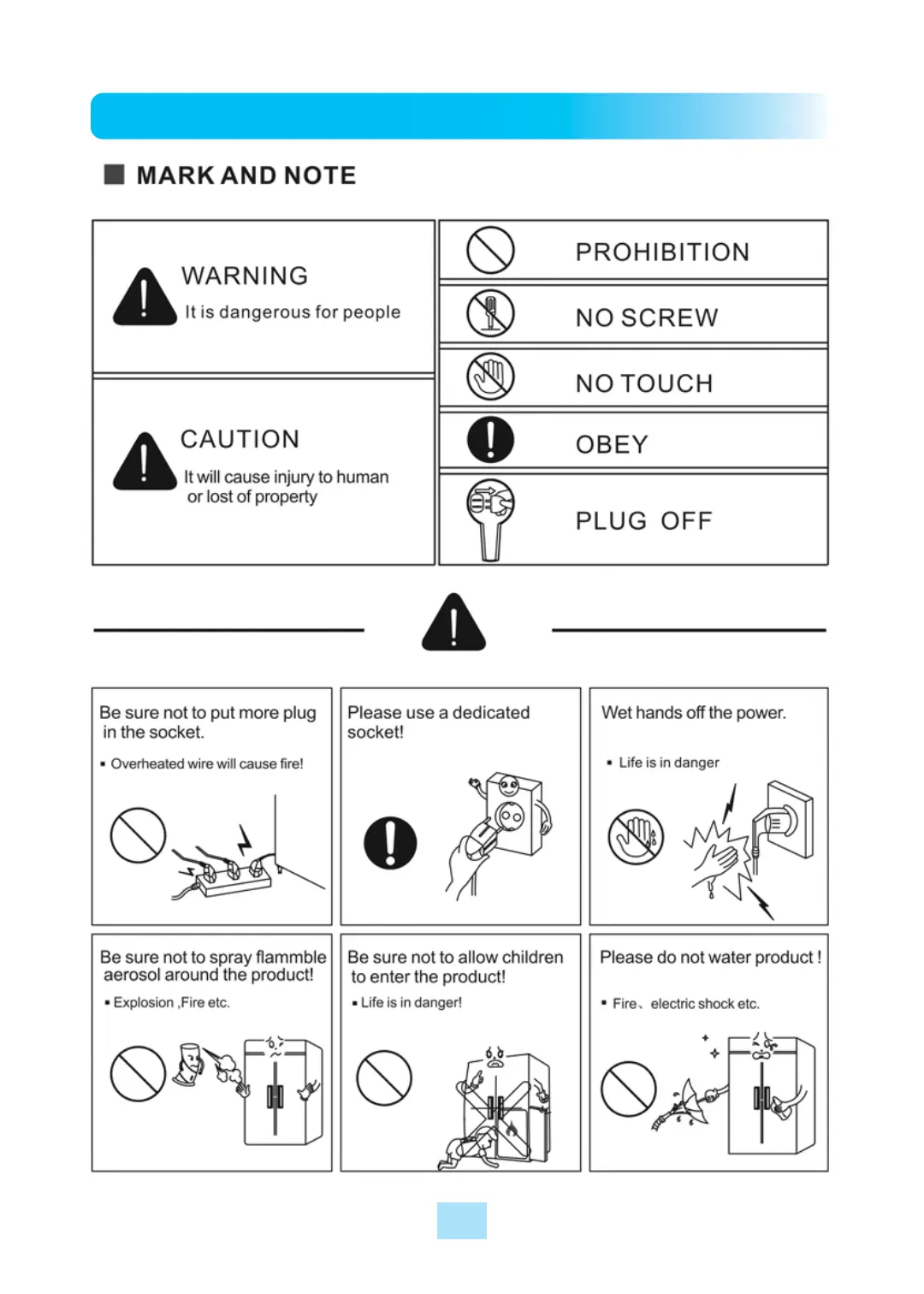 MARK AND NOTE

WARNING
It is dangerous for people

CAUTION
It will cause injury to human or lost of property

PROHIBITION

NO SCREW

NO TOUCH

OBEY

PLUG OFF

Be sure not to put more plug in the socket.

▪ Overheated wire will cause fire!

Please use a dedicated socket!

Wet hands off the power.

▪ Life is in danger

Be sure not to spray flammble aerosol around the product!

▪ Explosion ,Fire etc.

Be sure not to allow children to enter the product!

▪ Life is in danger!

Please do not water product !

▪ Fire、electric shock etc.