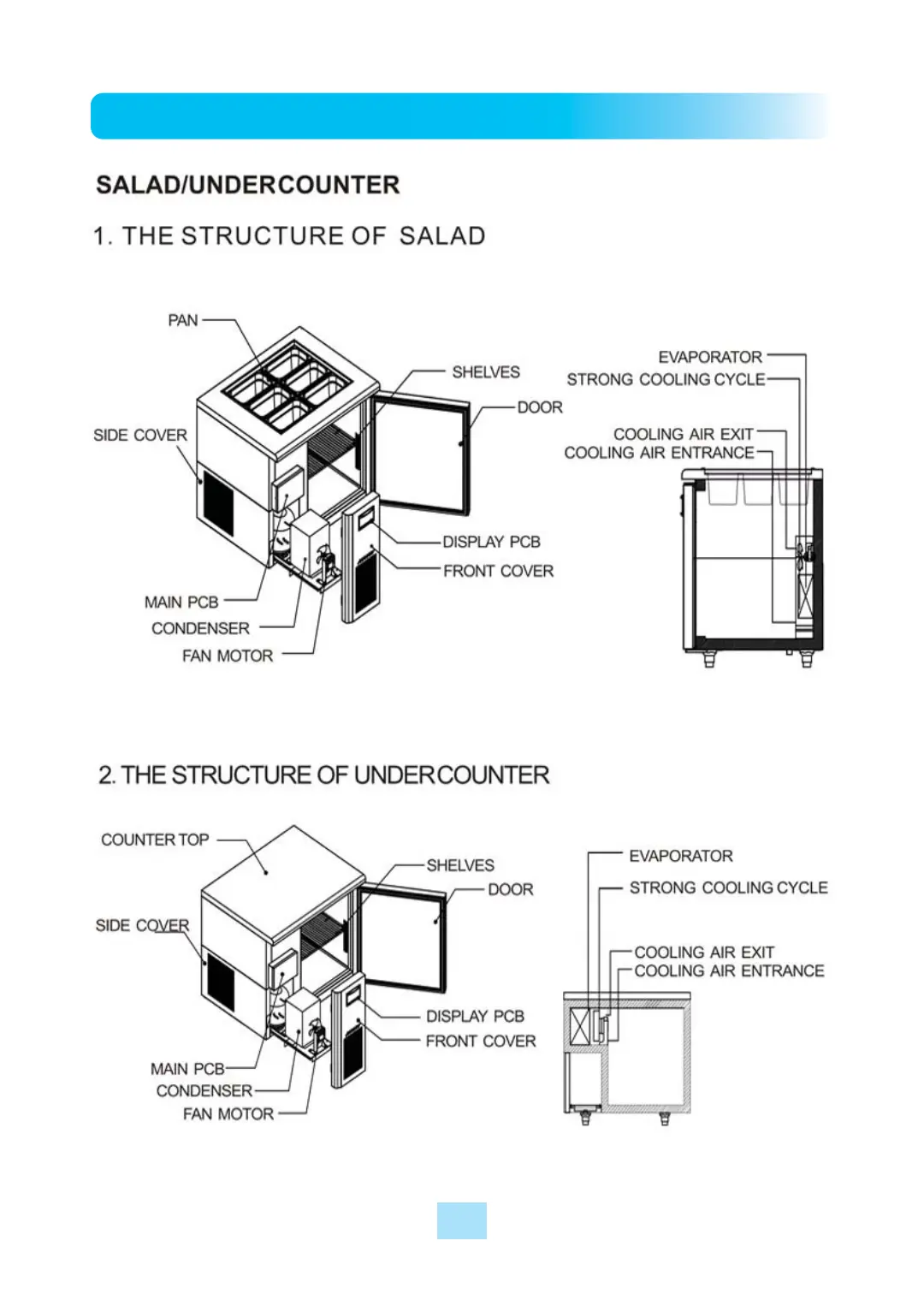 SALAD/UNDERCOUNTER

1. THE STRUCTURE OF SALAD

PAN
SHELVES
DOOR
SIDE COVER
DISPLAY PCB
FRONT COVER
MAIN PCB
CONDENSER
FAN MOTOR

EVAPORATOR
STRONG COOLING CYCLE
COOLING AIR EXIT
COOLING AIR ENTRANCE

2. THE STRUCTURE OF UNDERCOUNTER

COUNTER TOP
SHELVES
DOOR
SIDE COVER
DISPLAY PCB
FRONT COVER
MAIN PCB
CONDENSER
FAN MOTOR

EVAPORATOR
STRONG COOLING CYCLE
COOLING AIR EXIT
COOLING AIR ENTRANCE