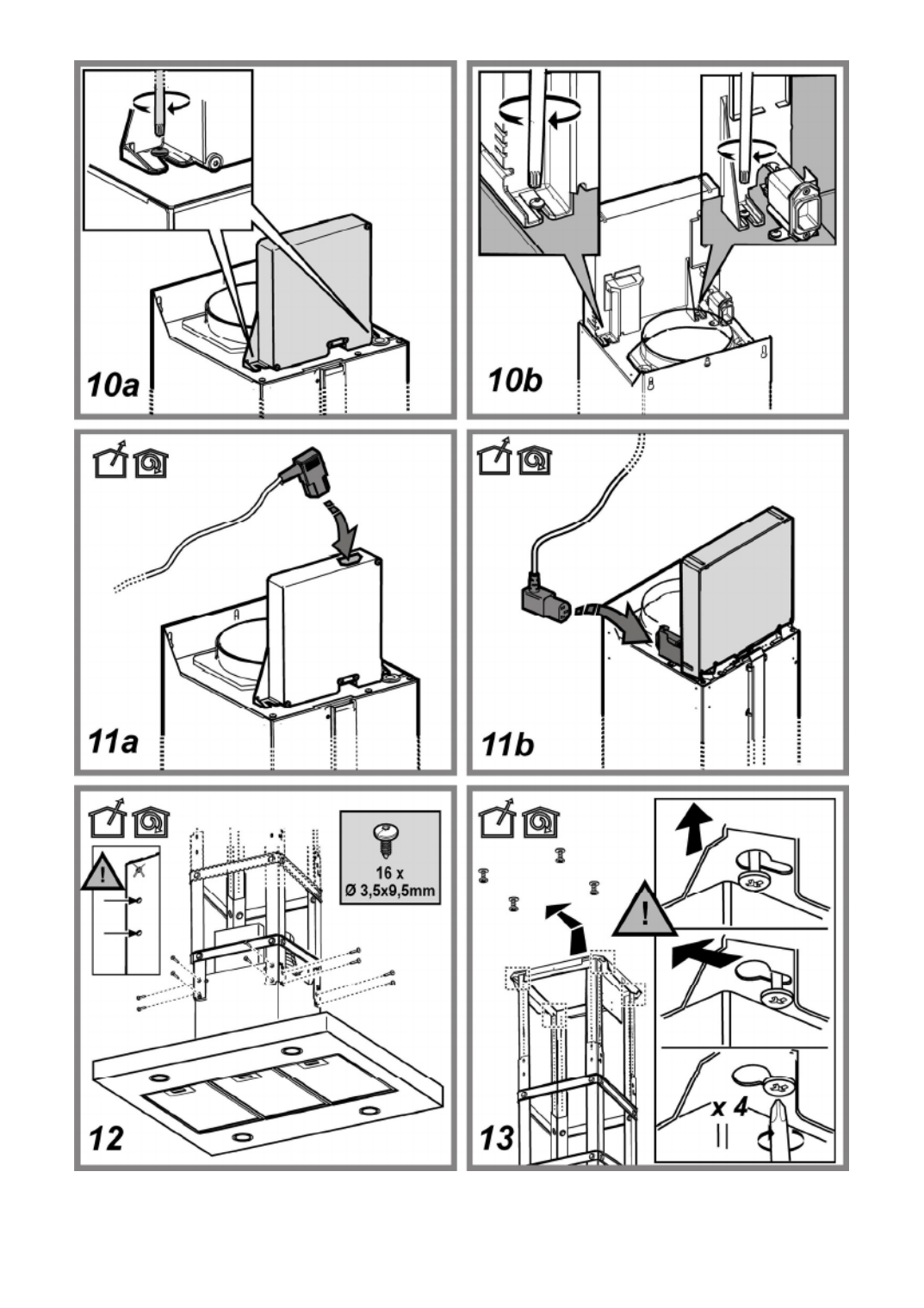 10a

10b

11a

11b

16 x
Ø 3,5x9,5mm

12

x 4

13