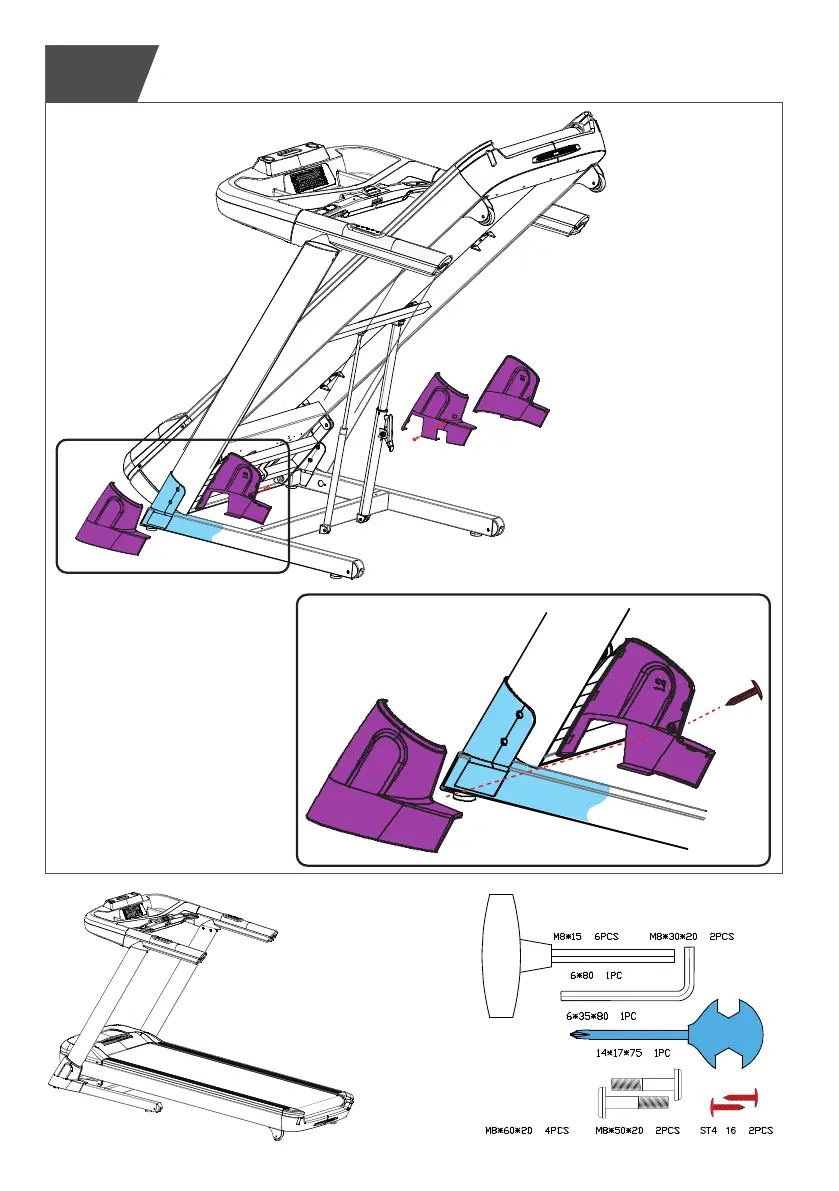 M8*15 6PCS

M8*30*20 2PCS

6*80 1PC

6*35*80 1PC

14*17*75 1PC

M8*60*20 4PCS

M8*50*20 2PCS

ST4 16 2PCS