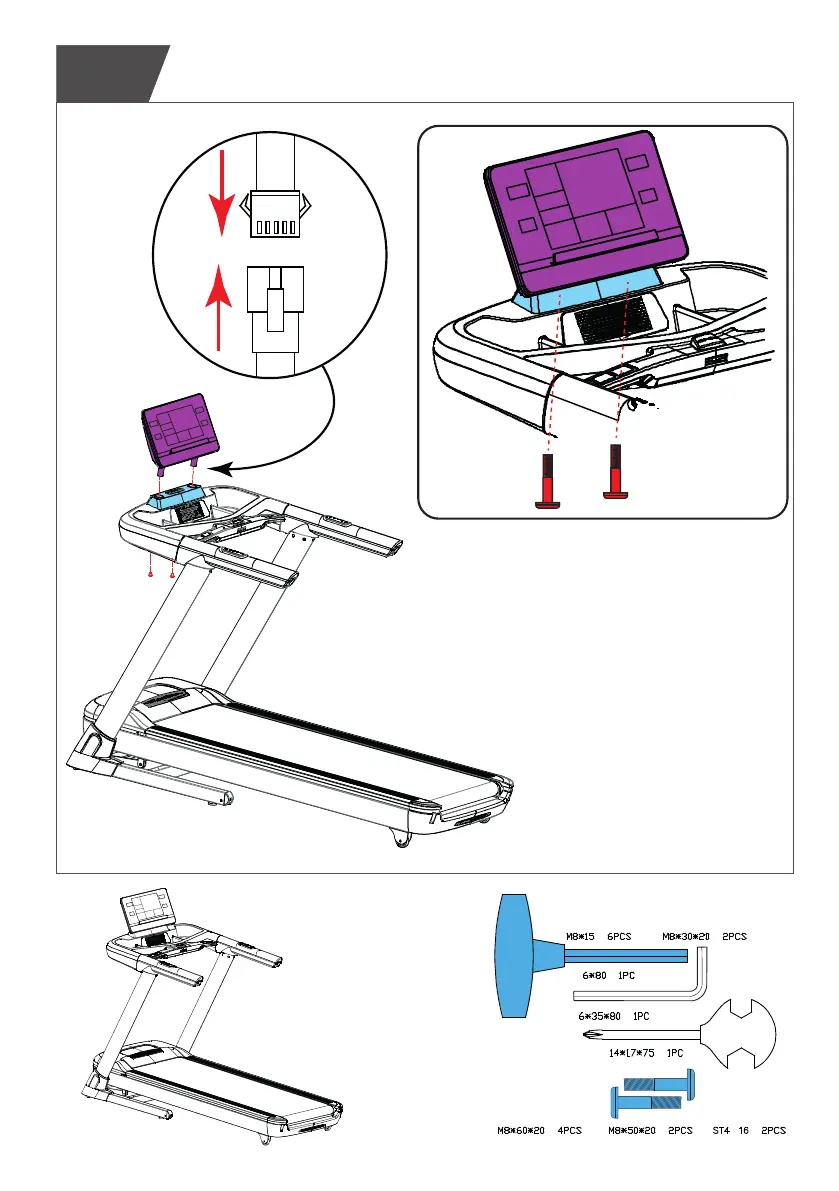 M8*15 6PCS

M8*30*20 2PCS

6*80 1PC

6*35*80 1PC

14*17*75 1PC

M8*60*20 4PCS

M8*50*20 2PCS

ST4 16 2PCS