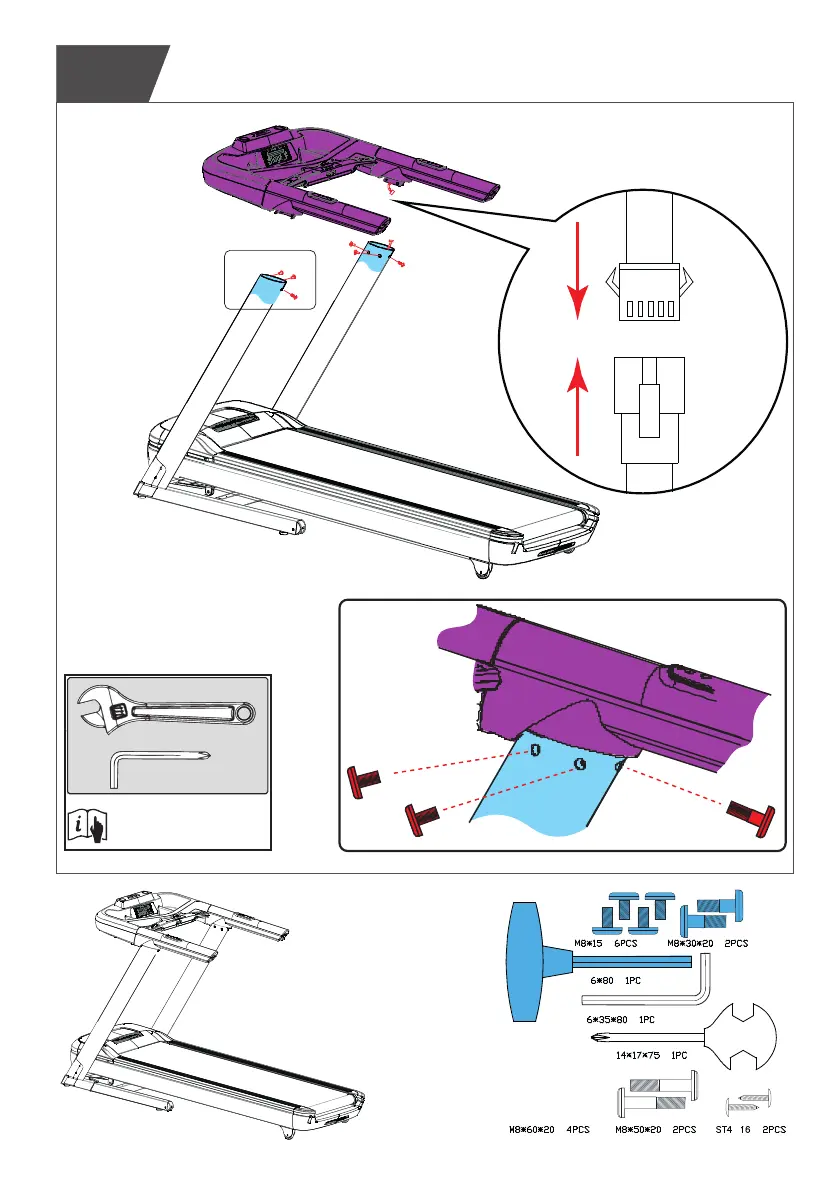 M8*15 6PCS
M8*30*20 2PCS
6*80 1PC
6*35*80 1PC
14*17*75 1PC
M8*60*20 4PCS
M8*50*20 2PCS
ST4 16 2PCS