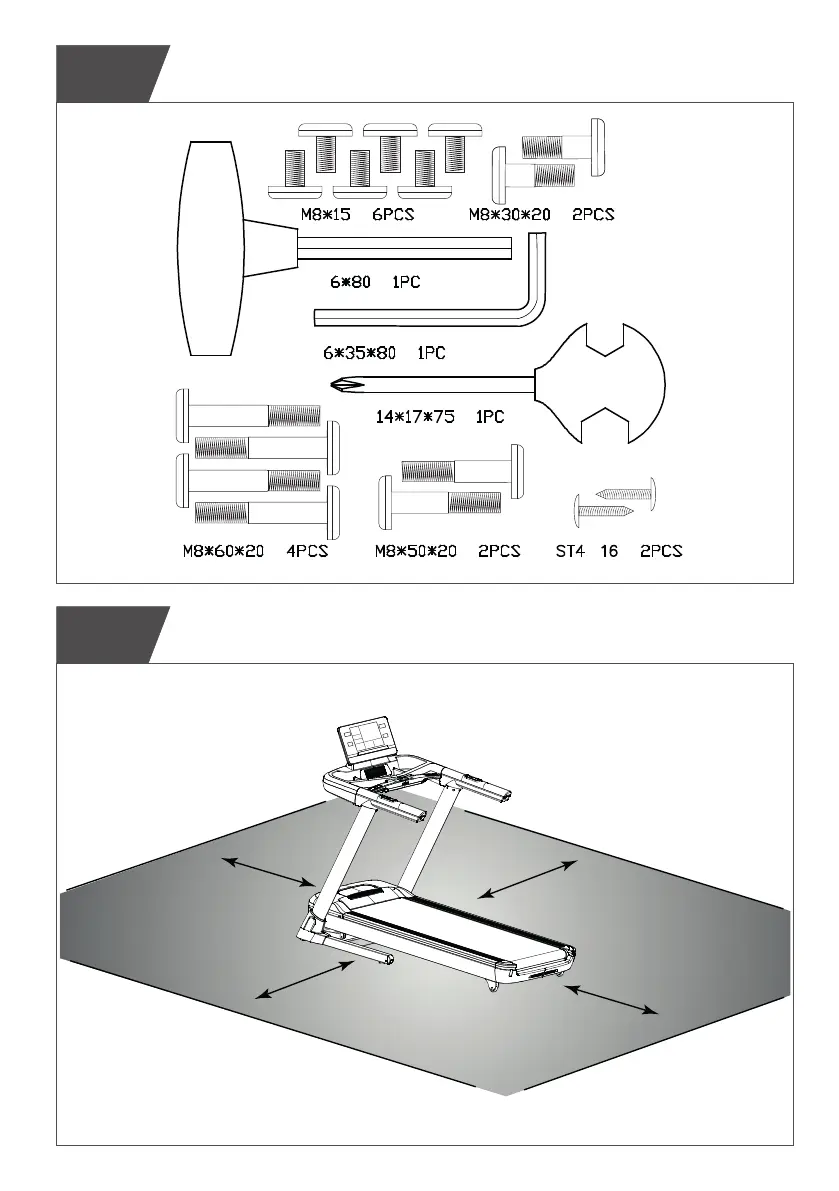 M8*15 6PCS

M8*30*20 2PCS

6*80 1PC

6*35*80 1PC

14*17*75 1PC

M8*60*20 4PCS

M8*50*20 2PCS

ST4 16 2PCS