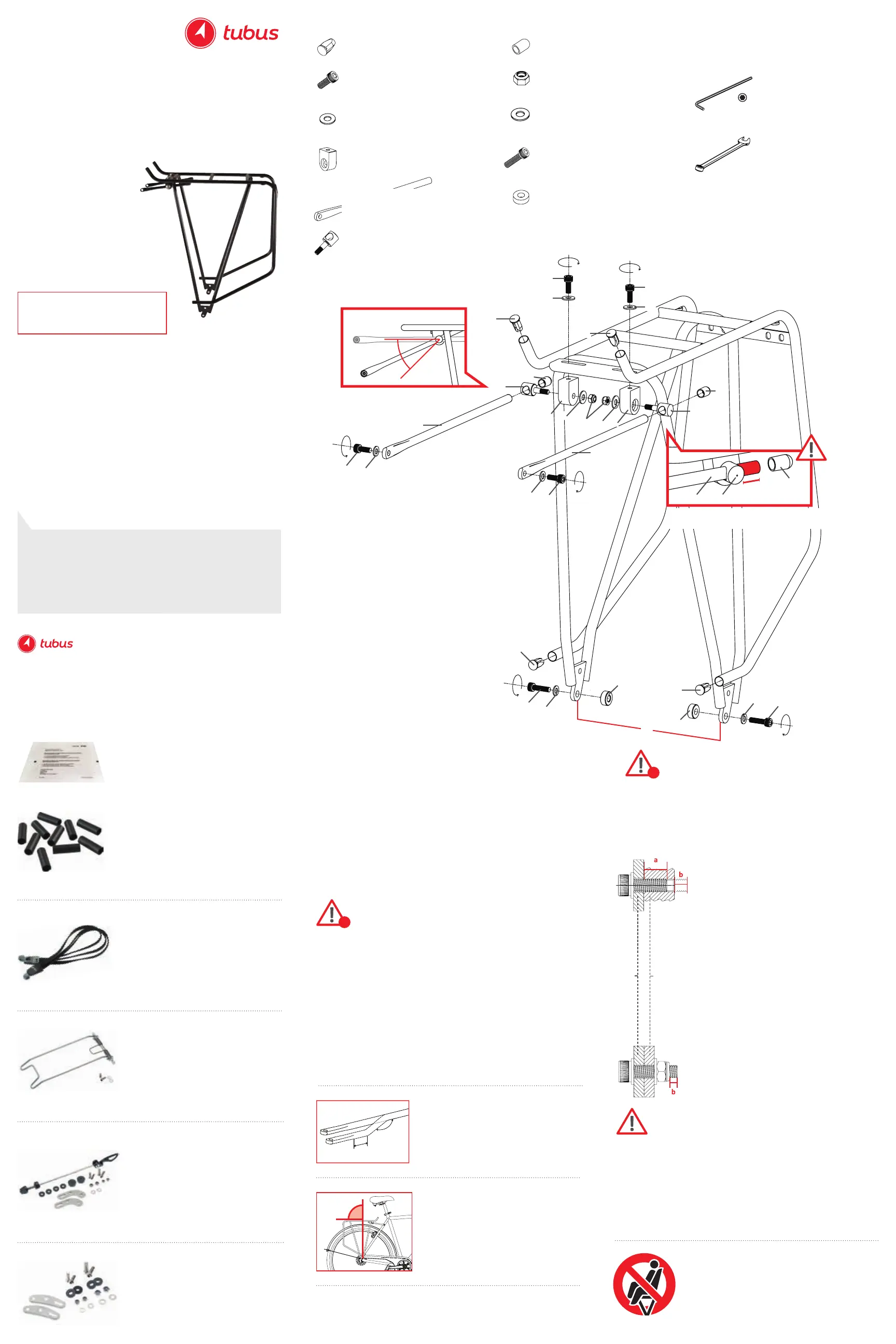 tubus

tubus

a

b

b