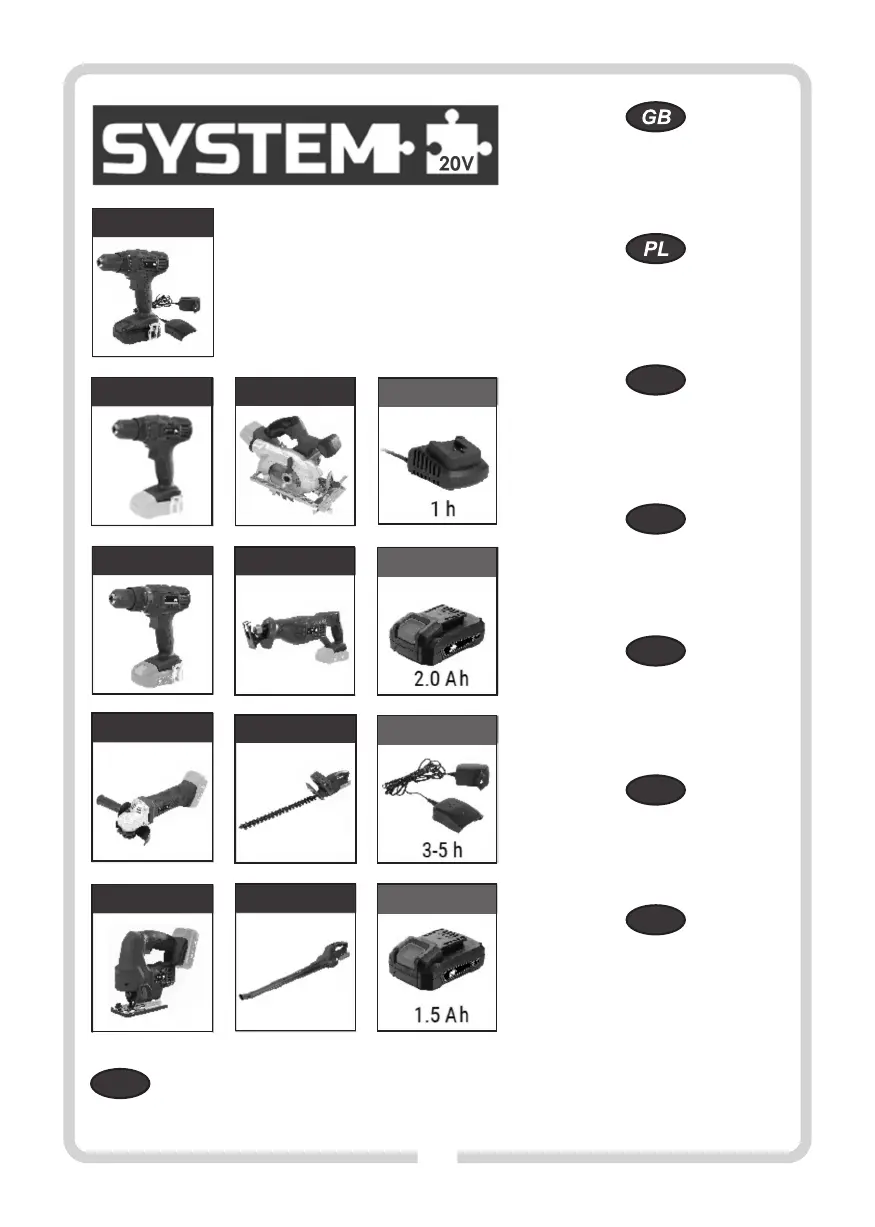 SYSTEM 20V

GB

PL

1 h

2.0 Ah

3-5 h

1.5 Ah