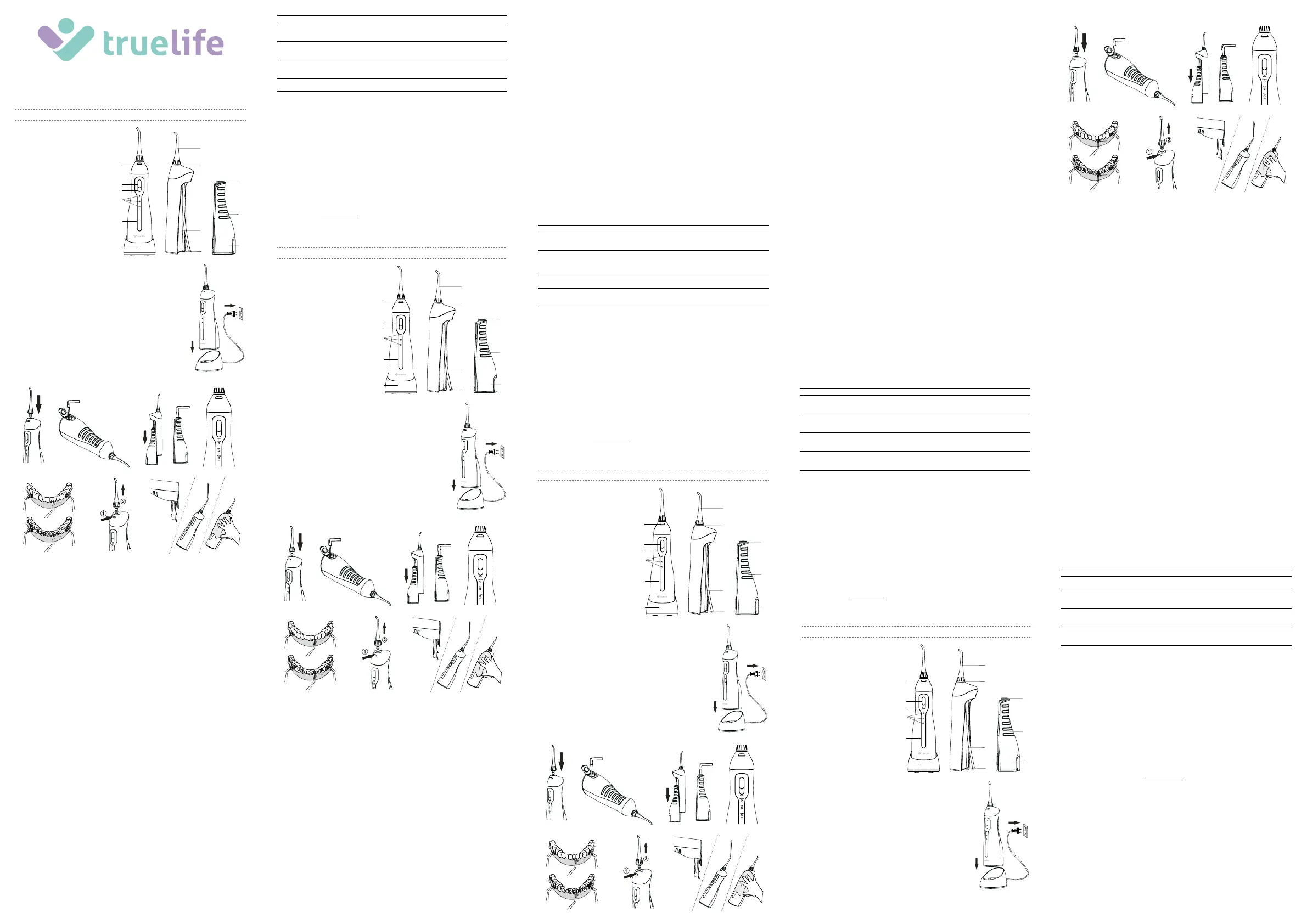 truelife