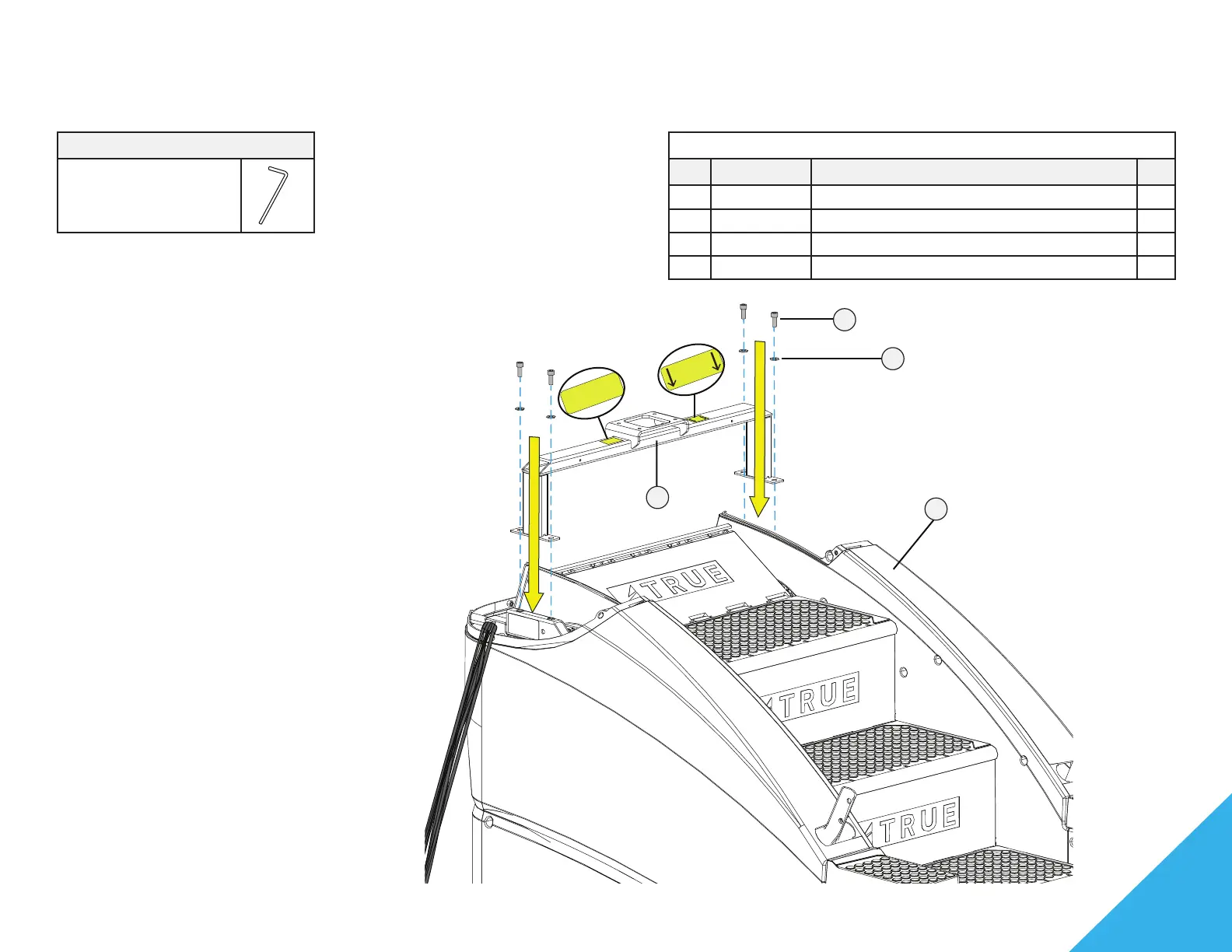 TRUE

TRUE

TRUE