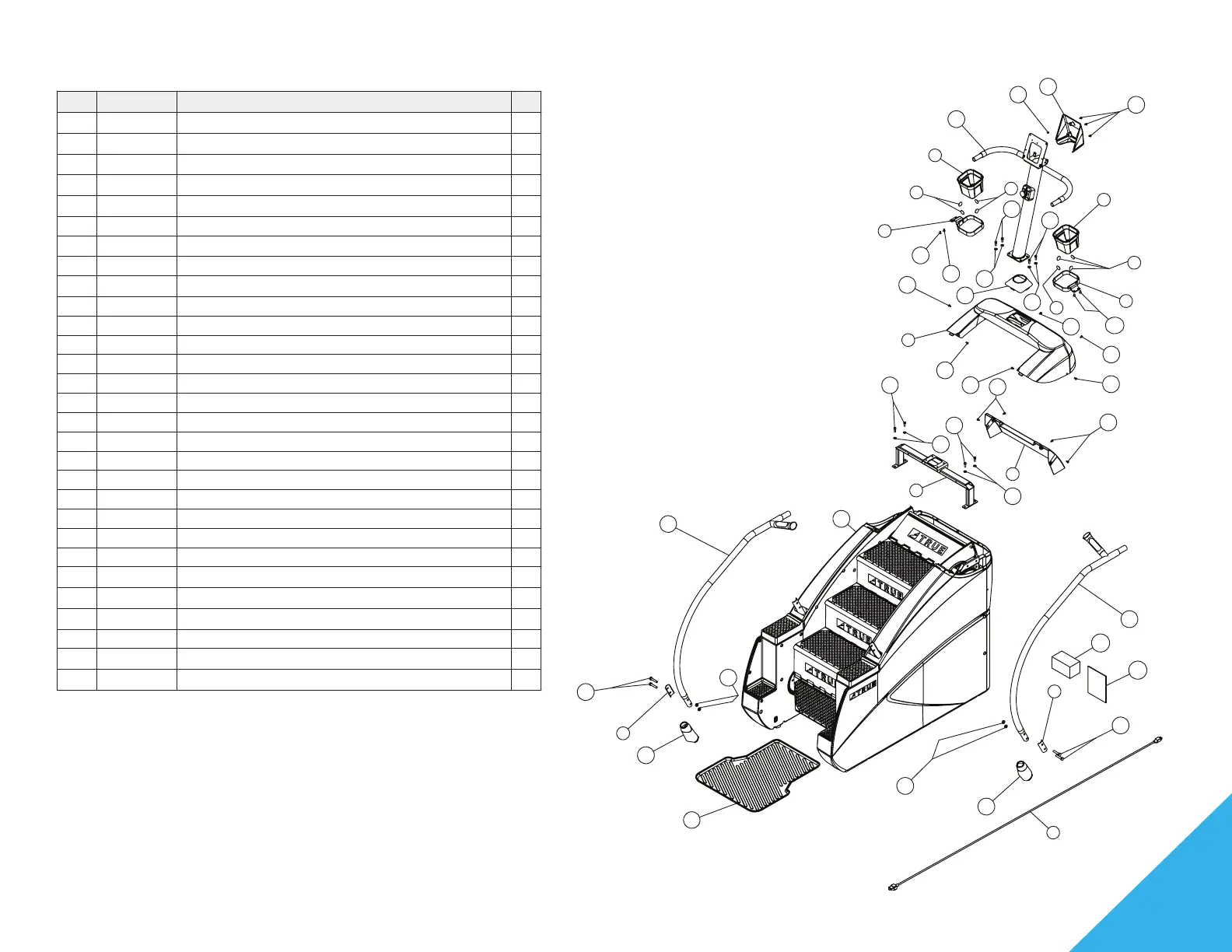 TRUE

TRUE

TRUE

TRUE

TRUE