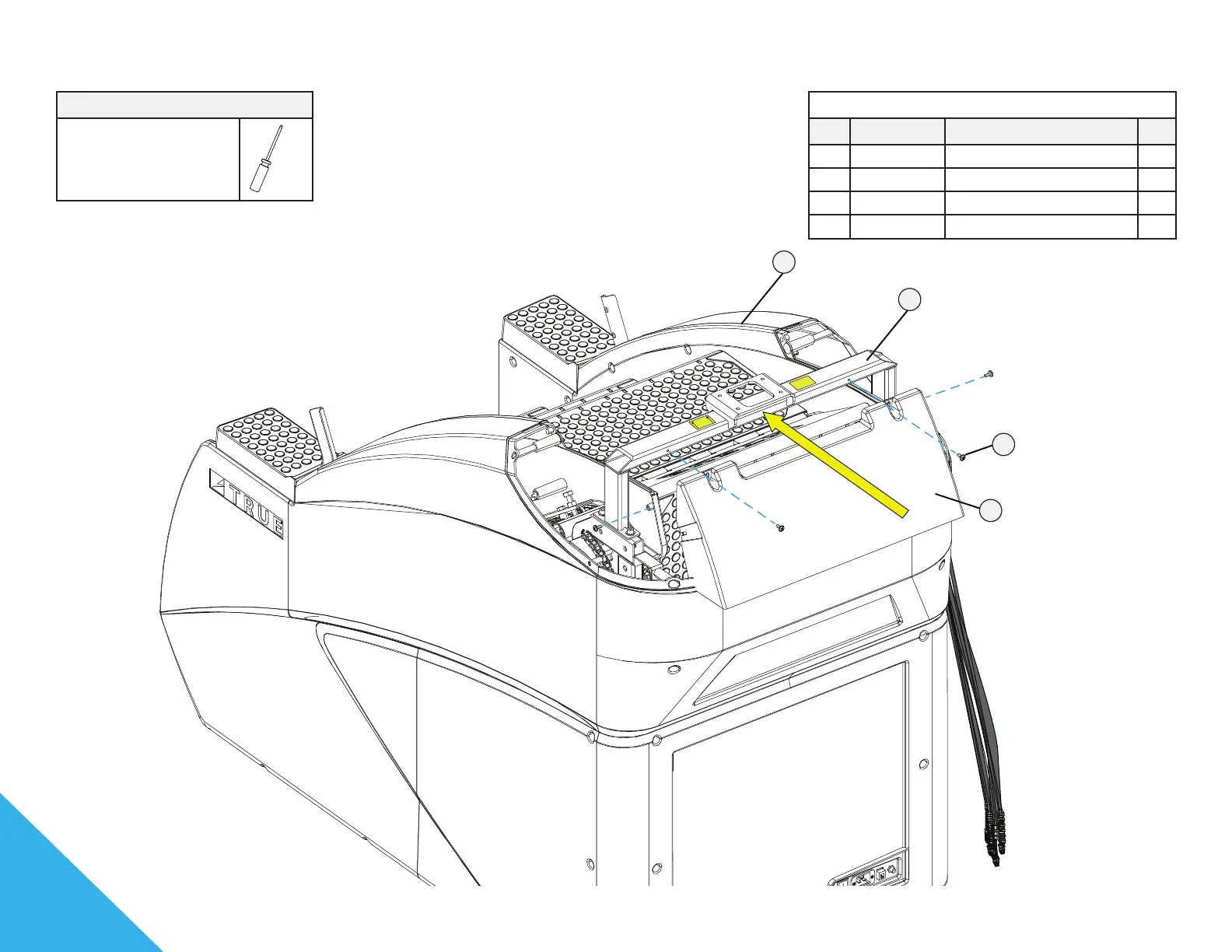 TRUE