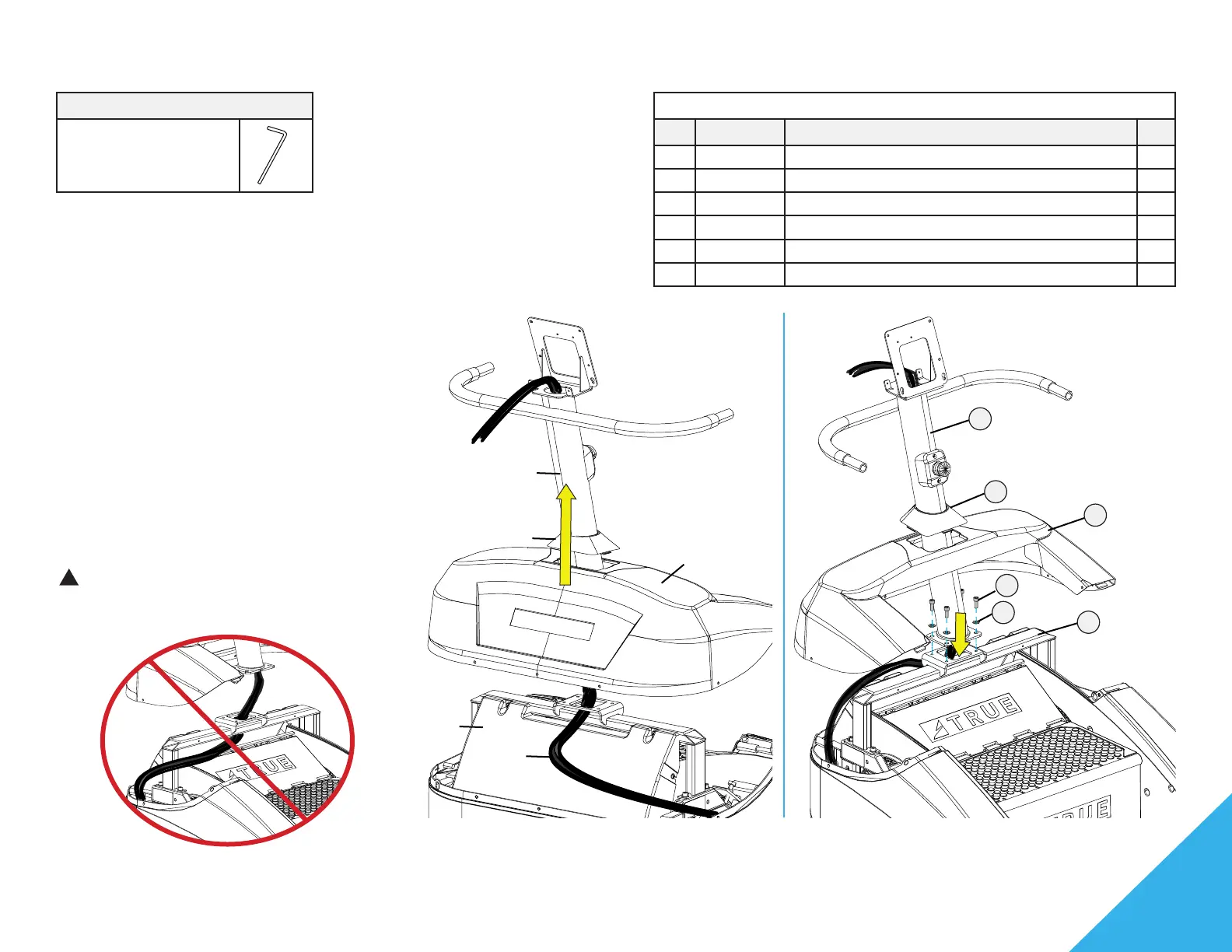 TRUE

TRUE

TRUE