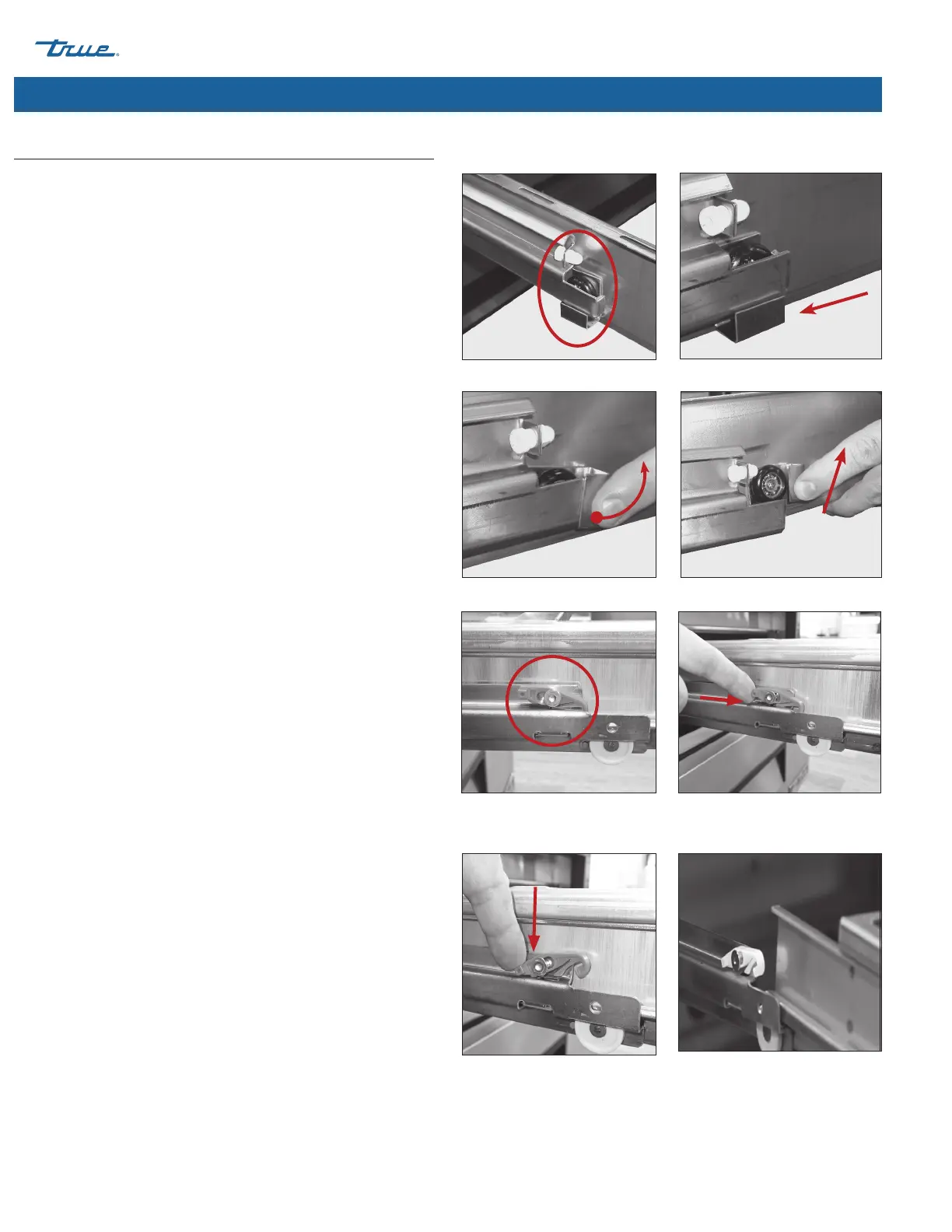 true®