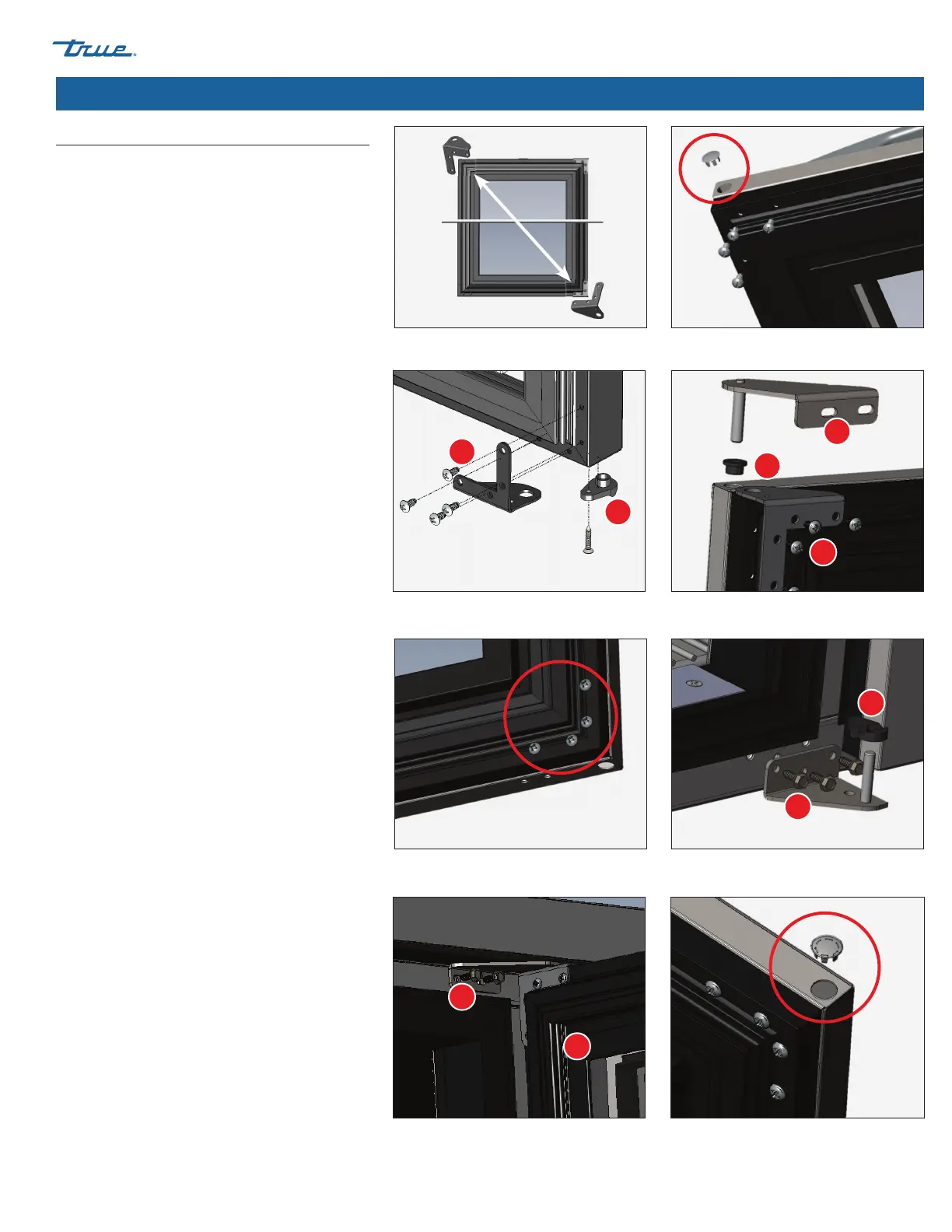 true®