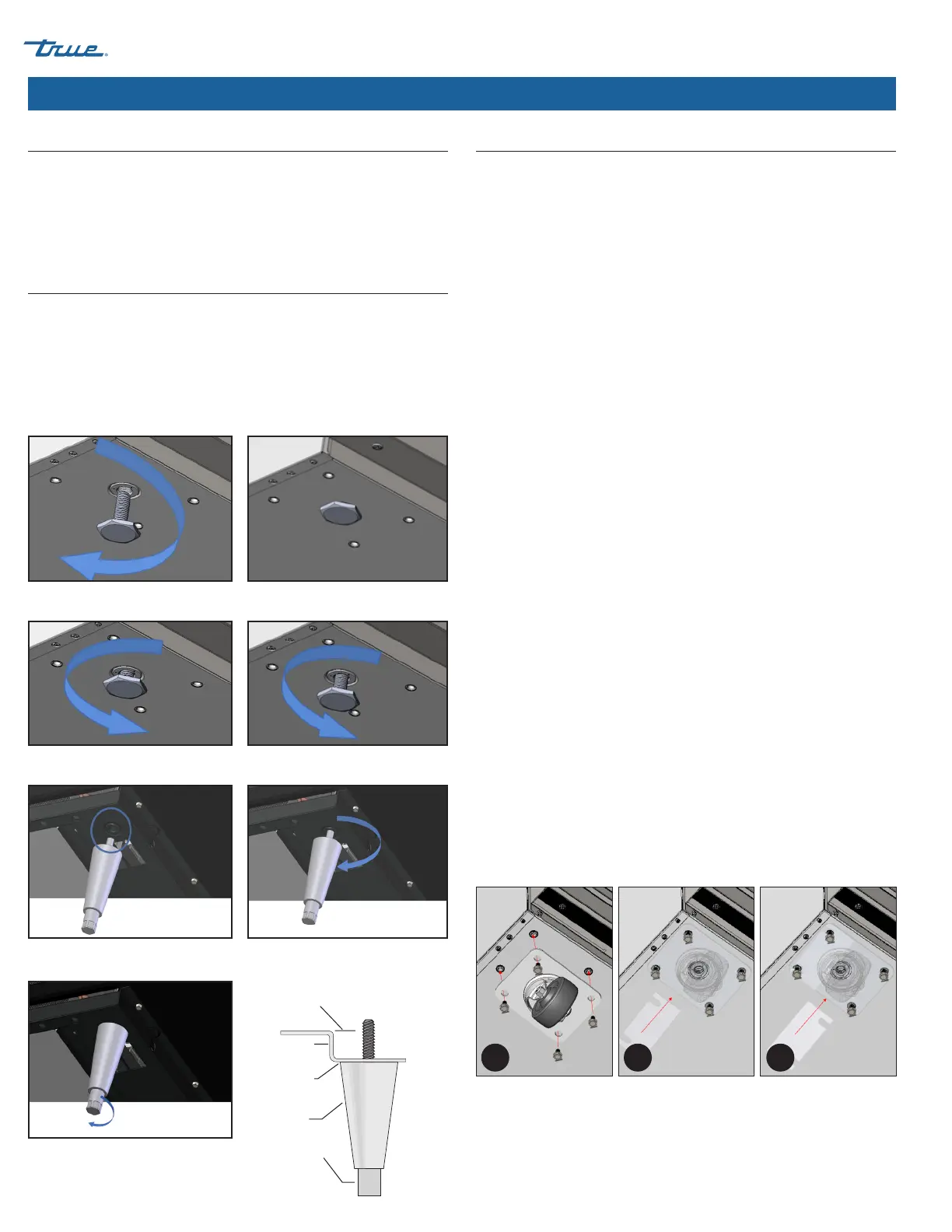 true®